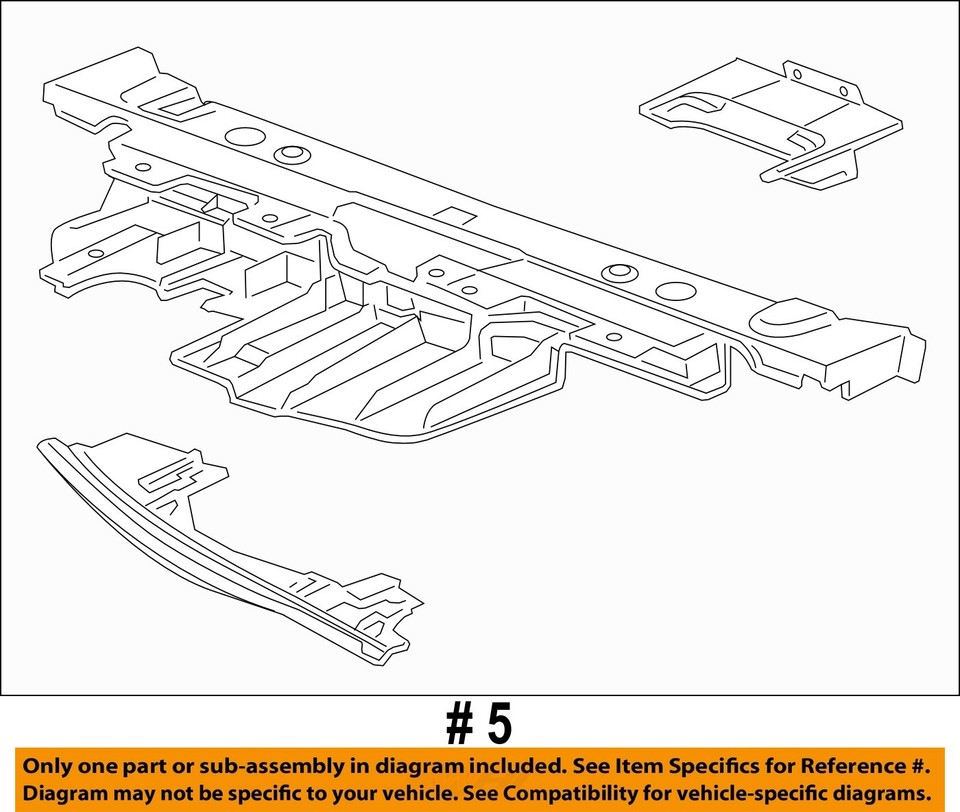 # 5

Only one part or sub-assembly in diagram included. See Item Specifics for Reference #. Diagram may not be specific to your vehicle. See Compatibility for vehicle-specific diagrams.