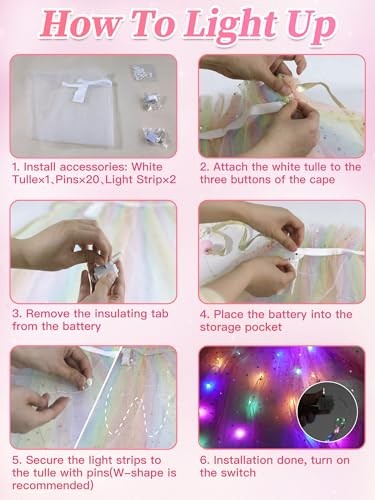 How To Light Up

1. Install accessories: White Tulle×1、Pins×20、Light Strip×2

2. Attach the white tulle to the three buttons of the cape

3. Remove the insulating tab from the battery

4. Place the battery into the storage pocket

5. Secure the light strips to the tulle with pins(W-shape is recommended)

6. Installation done, turn on the switch