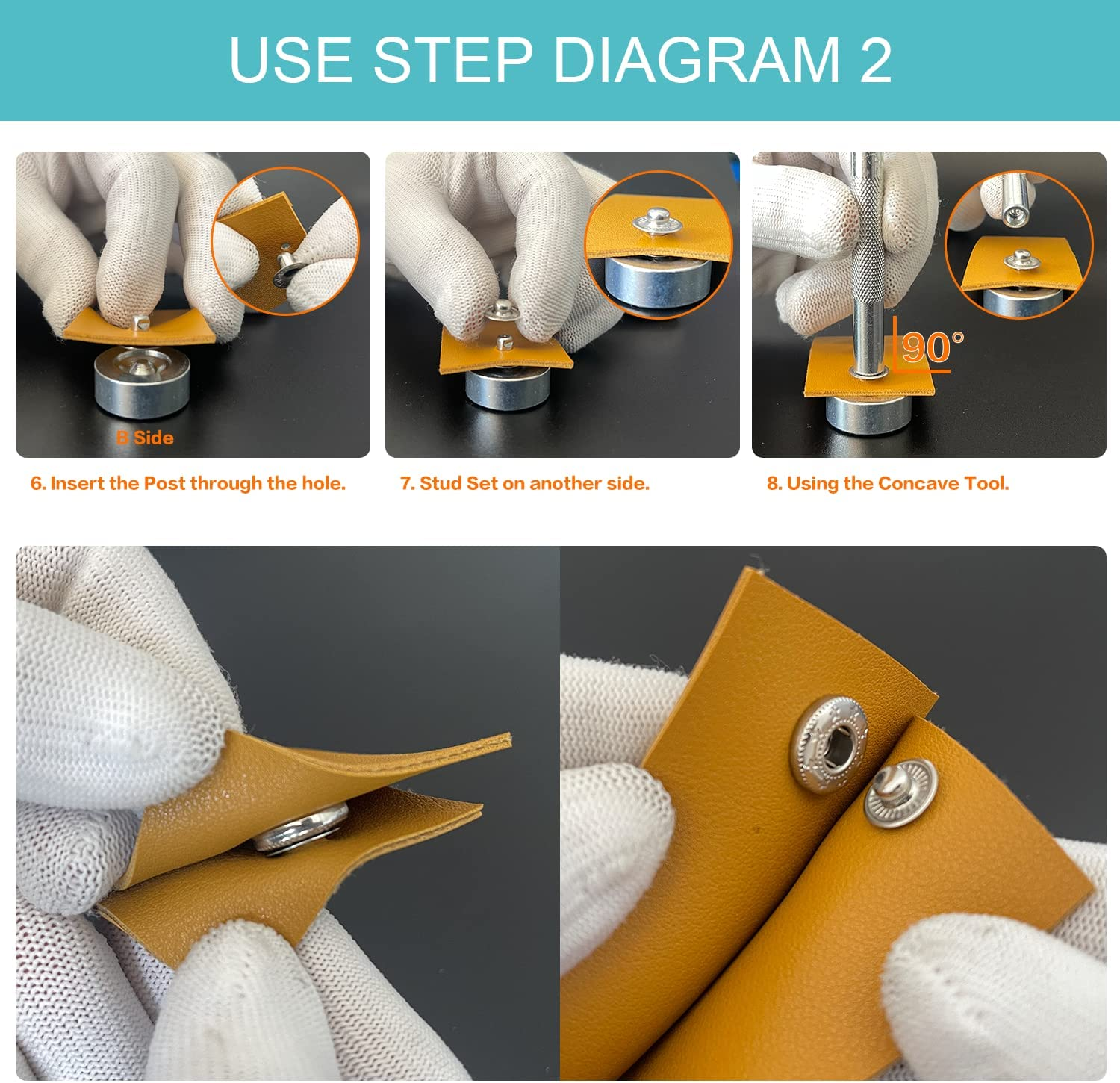 USE STEP DIAGRAM 2

B Side

6. Insert the Post through the hole.

7. Stud Set on another side.

90°

8. Using the Concave Tool.