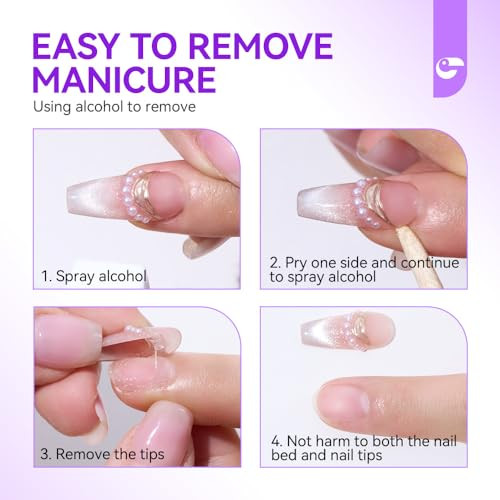 EASY TO REMOVE MANICURE

Using alcohol to remove

1. Spray alcohol

2. Pry one side and continue to spray alcohol

3. Remove the tips

4. Not harm to both the nail bed and nail tips