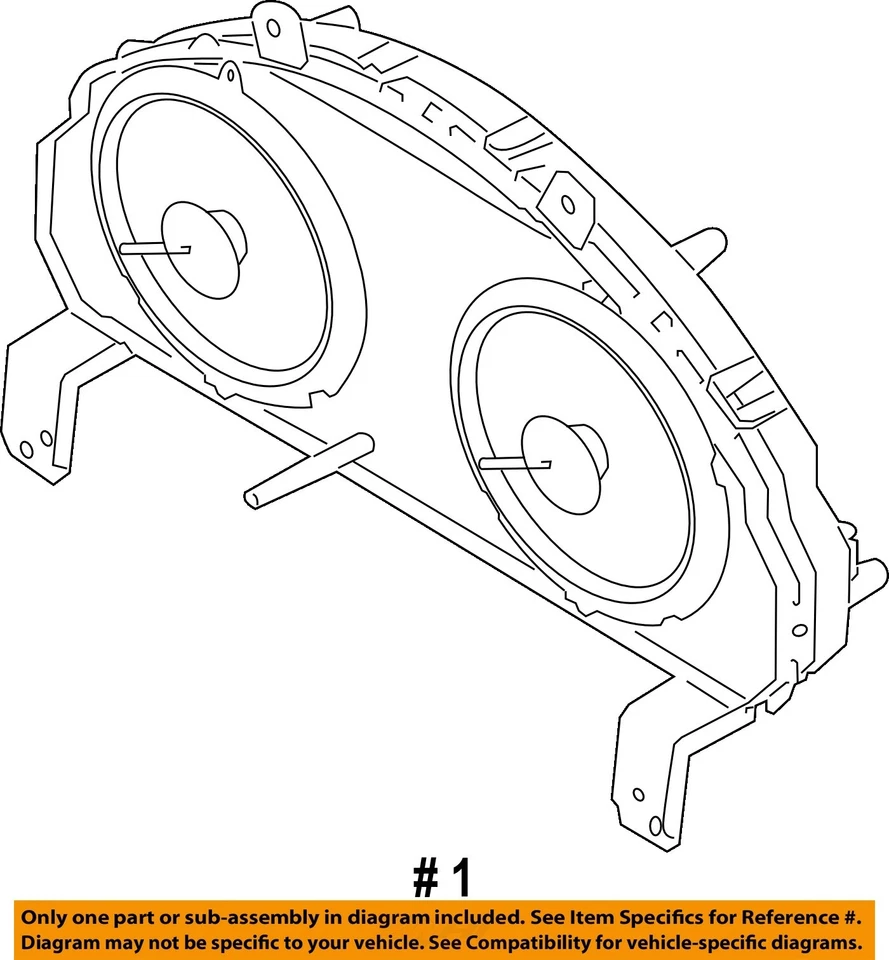 # 1

Only one part or sub-assembly in diagram included. See Item Specifics for Reference #.
Diagram may not be specific to your vehicle. See Compatibility for vehicle-specific diagrams.