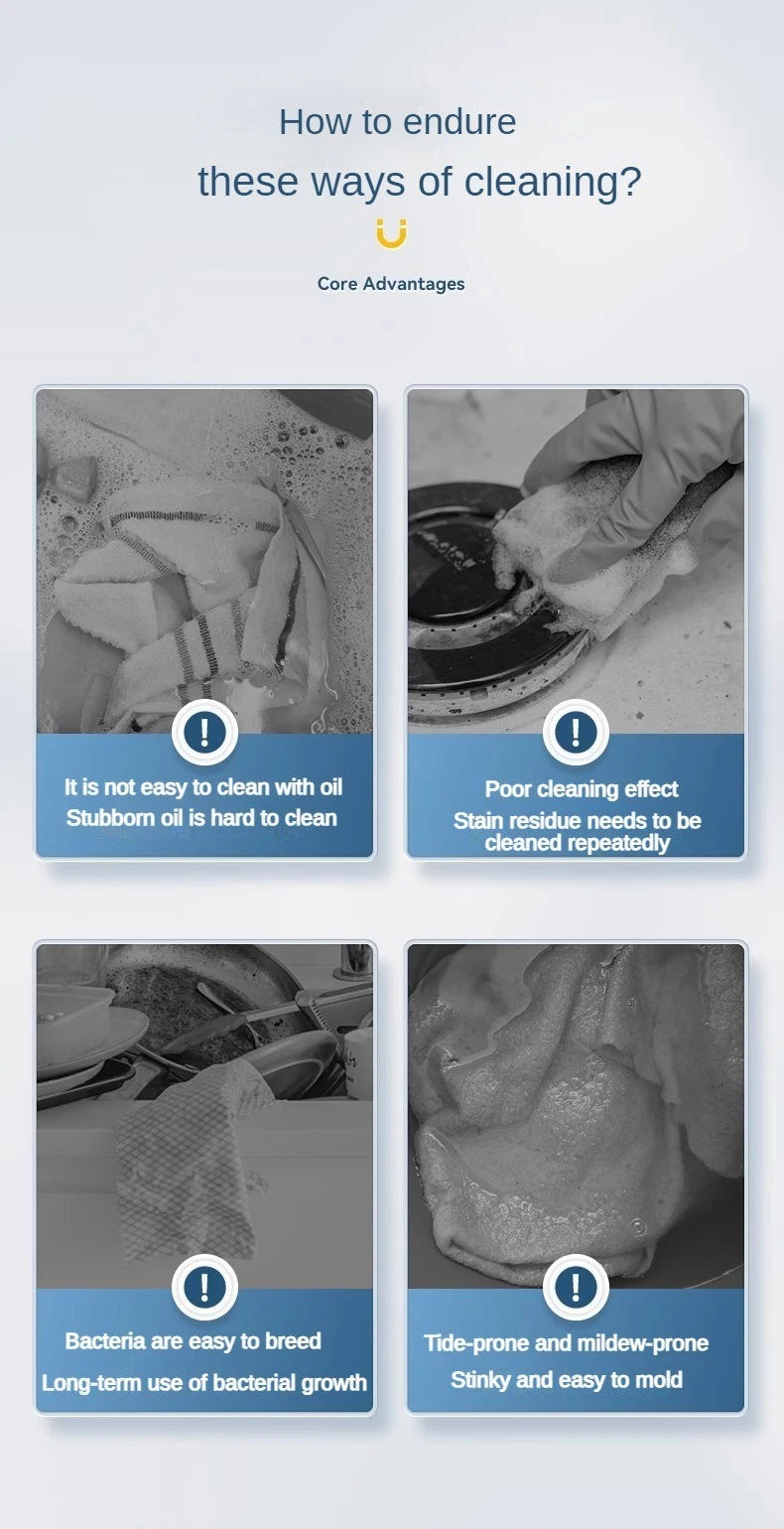 How to endure
these ways of cleaning?

Core Advantages

!
It is not easy to clean with oil
Stubborn oil is hard to clean

!
Poor cleaning effect
Stain residue needs to be cleaned repeatedly

!
Bacteria are easy to breed
Long-term use of bacterial growth

!
Tide-prone and mildew-prone
Stinky and easy to mold