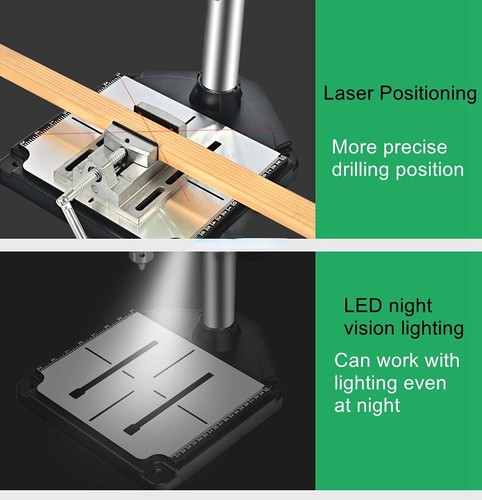 Laser Positioning

More precise drilling position

LED night vision lighting

Can work with lighting even at night