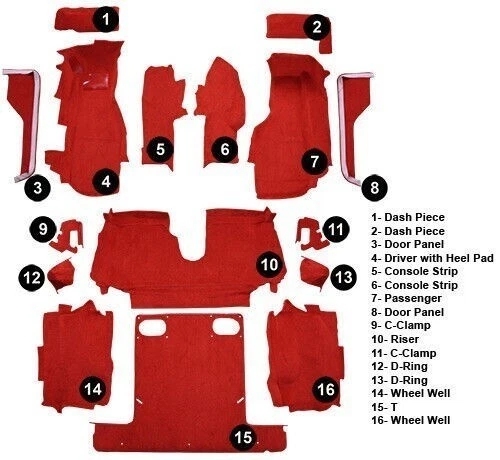 1
2
3
4
5
6
7
8
9
10
11
12
13
14
15
16

1- Dash Piece
2- Dash Piece
3- Door Panel
4- Driver with Heel Pad
5- Console Strip
6- Console Strip
7- Passenger
8- Door Panel
9- C-Clamp
10- Riser
11- C-Clamp
12- D-Ring
13- D-Ring
14- Wheel Well
15- T
16- Wheel Well