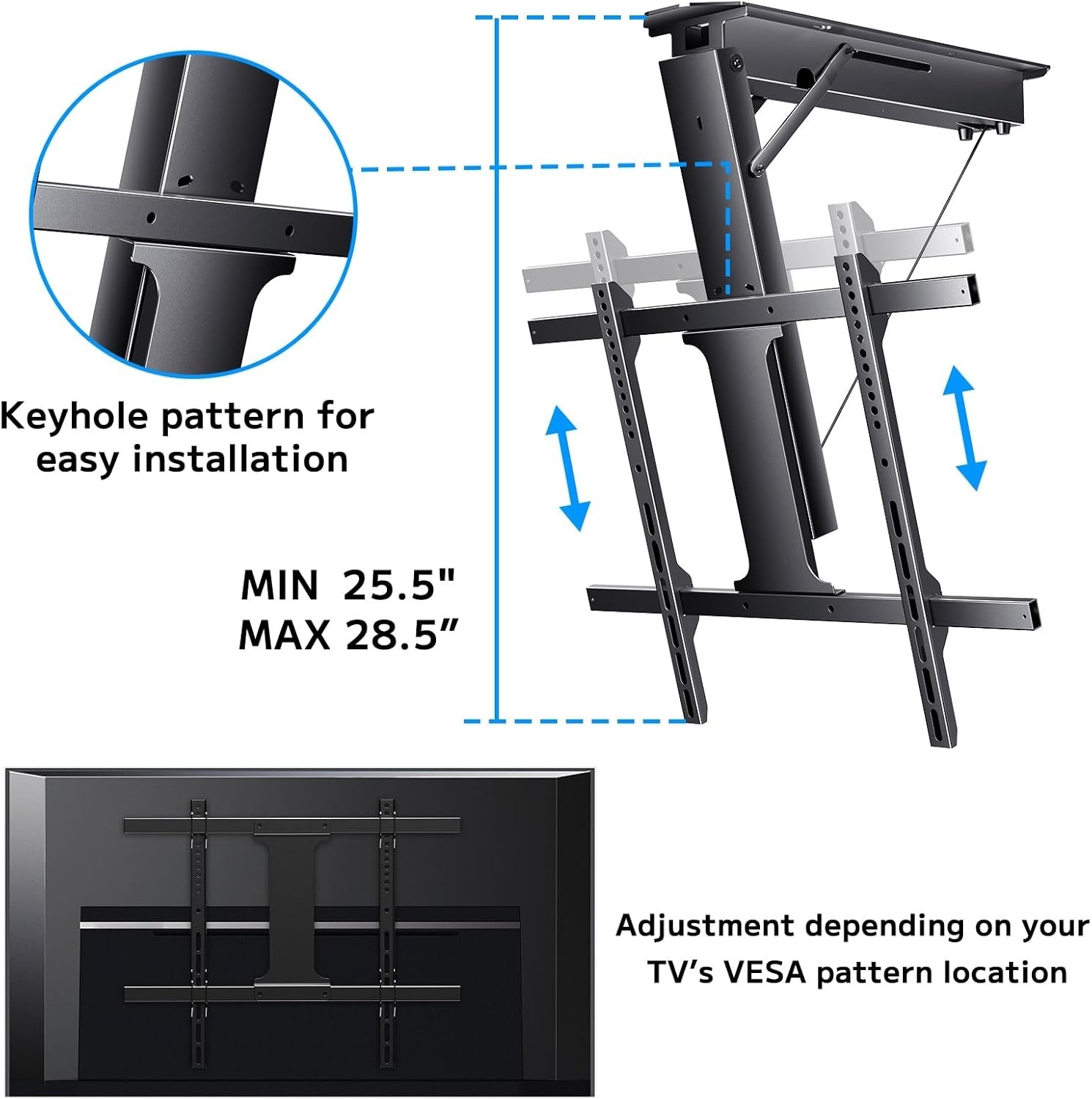 Keyhole pattern for easy installation

MIN 25.5"
MAX 28.5”

Adjustment depending on your TV’s VESA pattern location