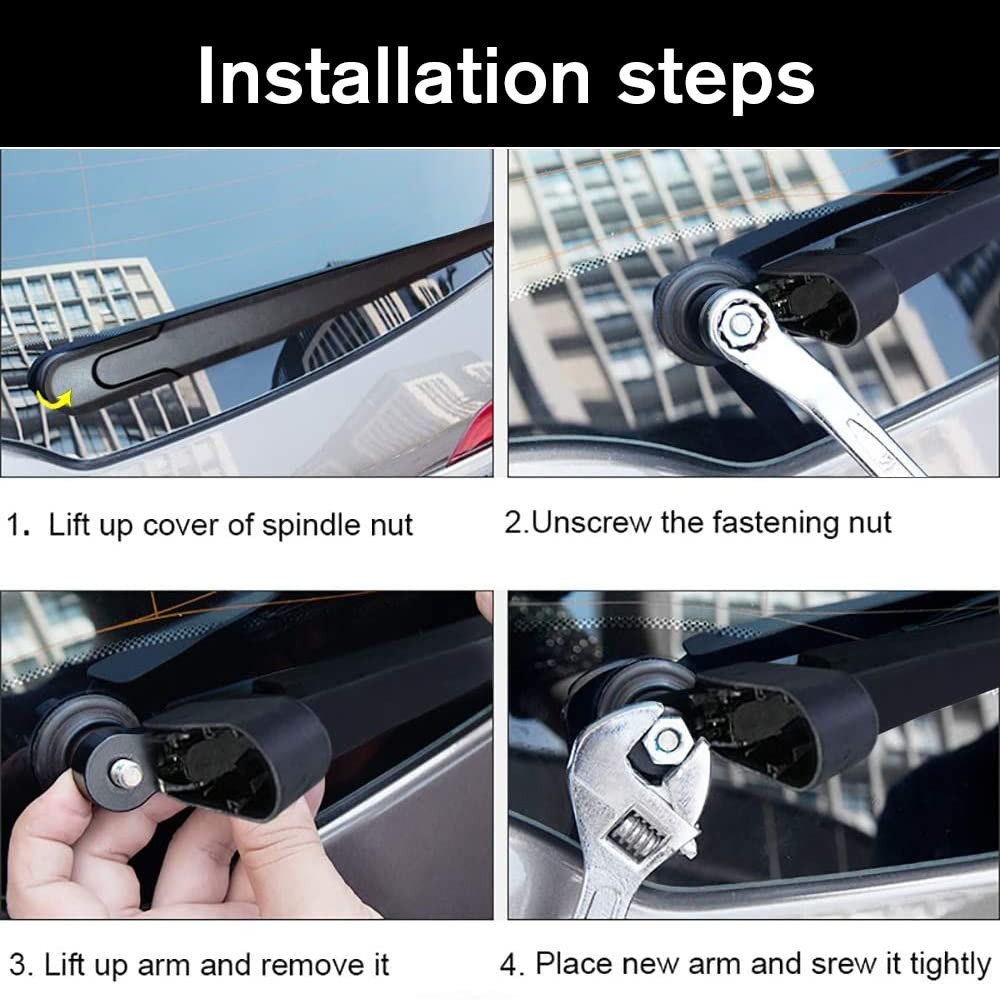 Installation steps

1. Lift up cover of spindle nut

2.Unscrew the fastening nut

3. Lift up arm and remove it

4. Place new arm and srew it tightly