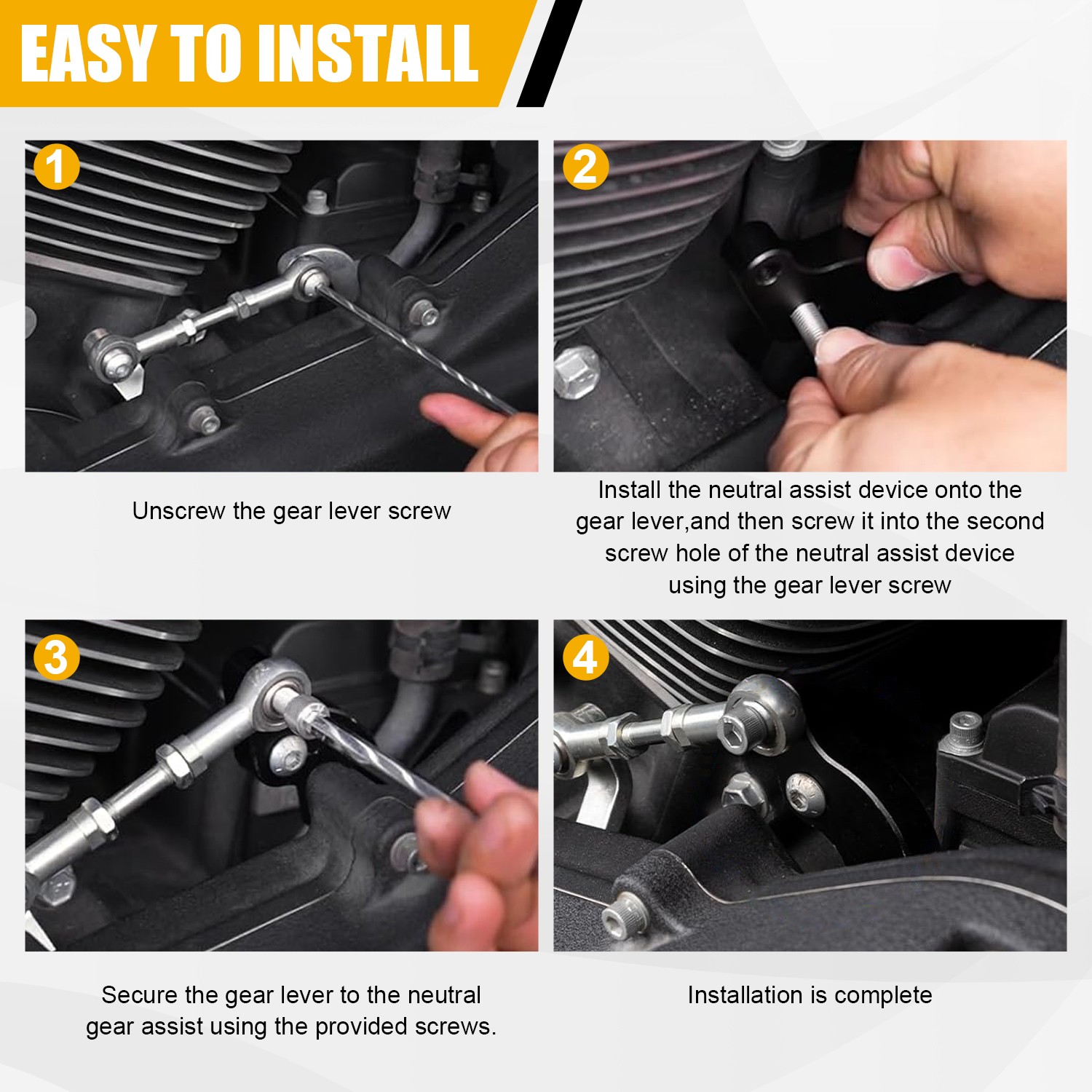 EASY TO INSTALL

1

Unscrew the gear lever screw

2

Install the neutral assist device onto the gear lever,and then screw it into the second screw hole of the neutral assist device using the gear lever screw

3

Secure the gear lever to the neutral gear assist using the provided screws.

4

Installation is complete