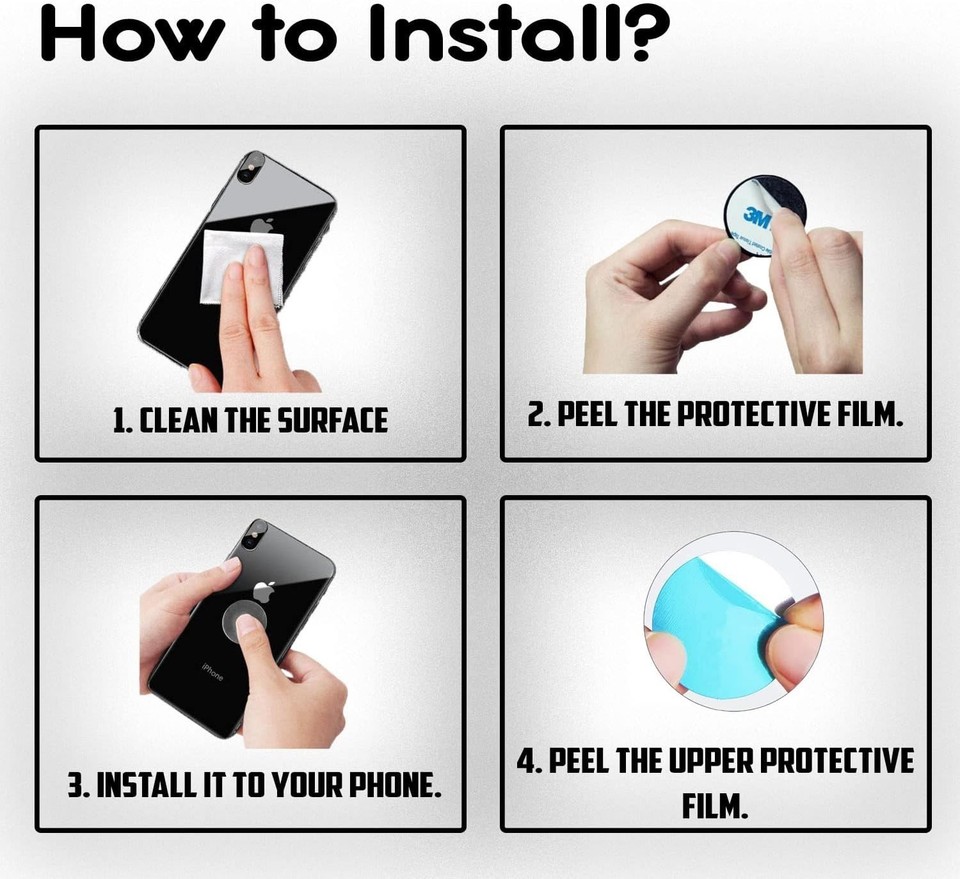 How to Install?

3M

1. CLEAN THE SURFACE

2. PEEL THE PROTECTIVE FILM.

iPhone

3. INSTALL IT TO YOUR PHONE.

4. PEEL THE UPPER PROTECTIVE FILM.