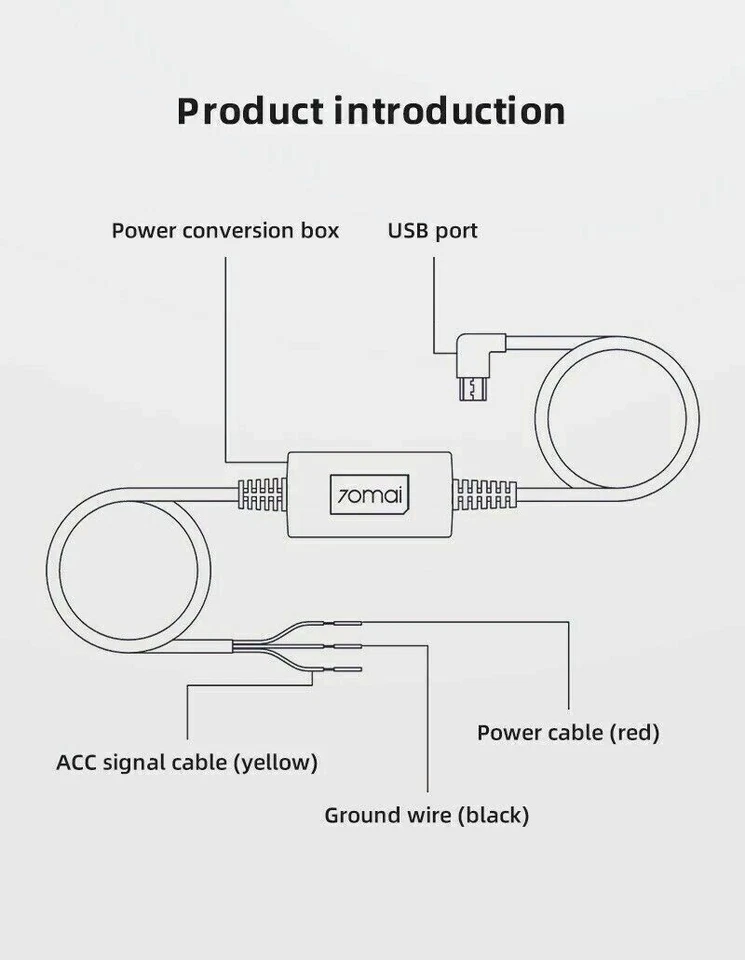 Product introduction

Power conversion box

USB port

70mai

Power cable (red)

ACC signal cable (yellow)

Ground wire (black)