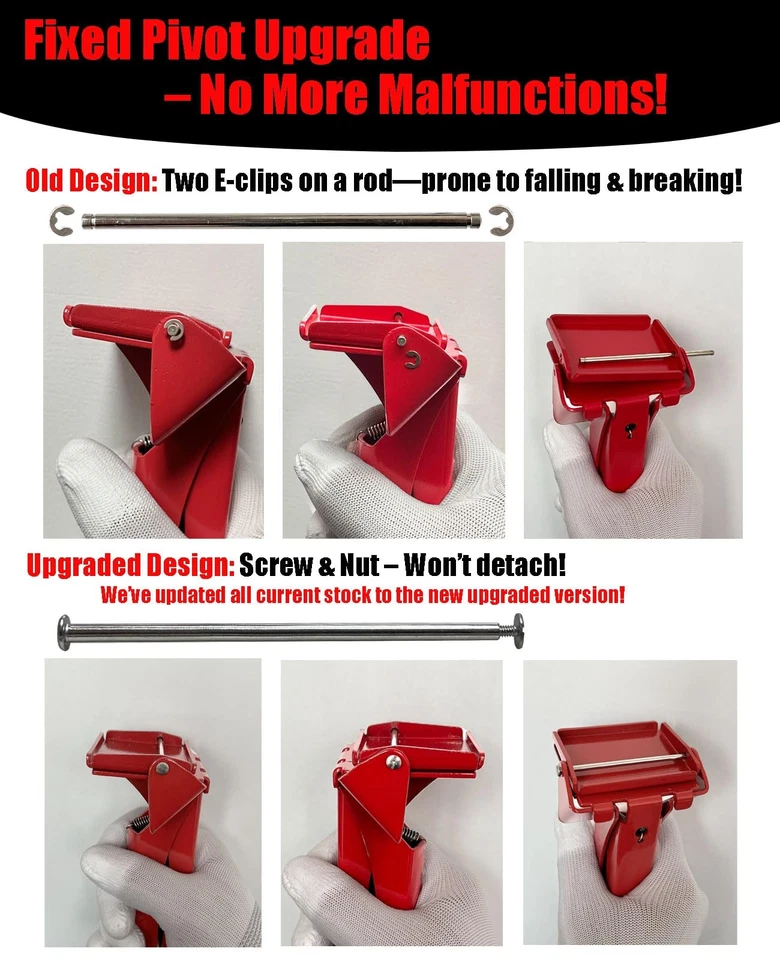 Fixed Pivot Upgrade
– No More Malfunctions!

Old Design: Two E-clips on a rod—prone to falling & breaking!

Upgraded Design: Screw & Nut – Won't detach!
We've updated all current stock to the new upgraded version!