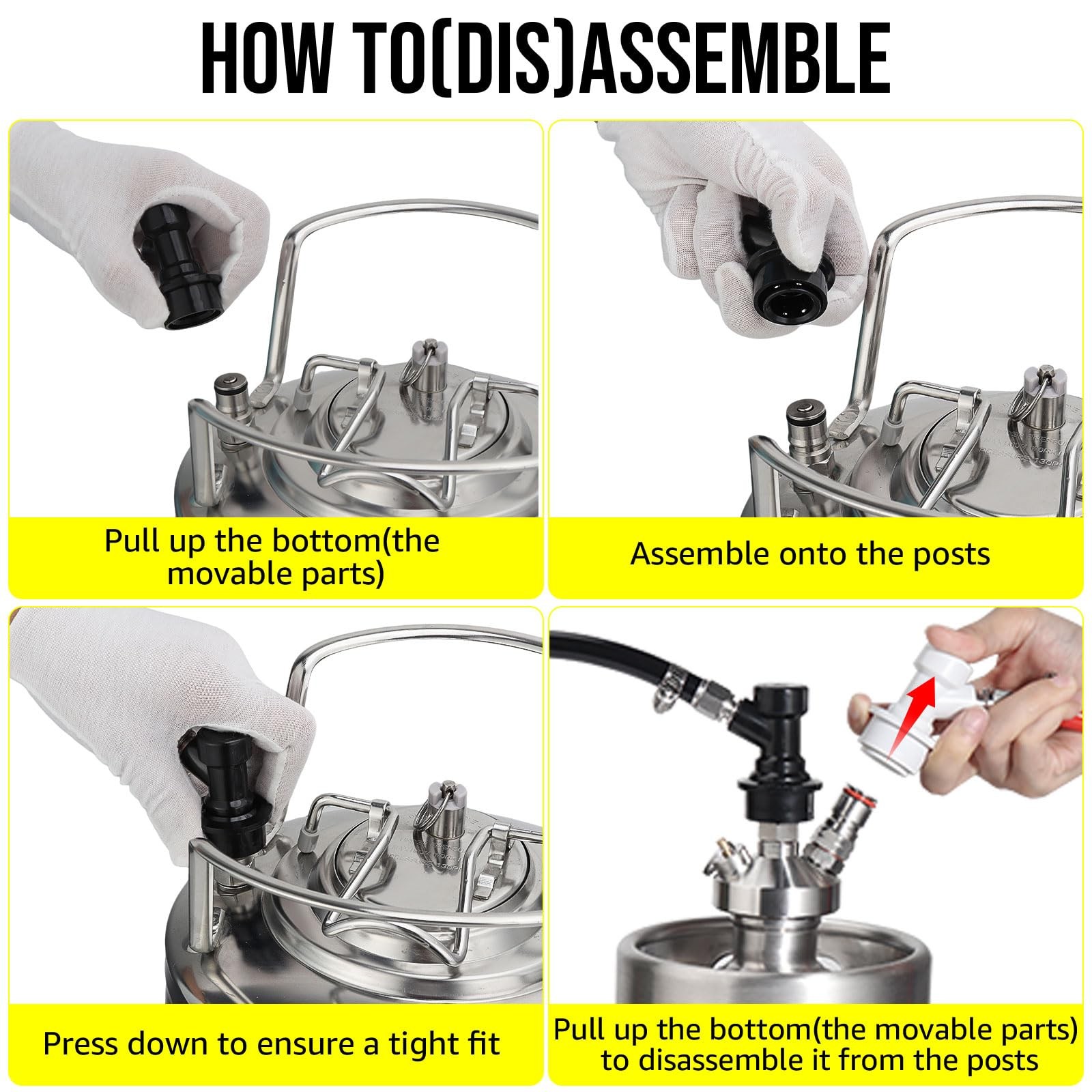 HOW TO(DIS)ASSEMBLE

Pull up the bottom(the movable parts)

Assemble onto the posts

Press down to ensure a tight fit

Pull up the bottom(the movable parts) to disassemble it from the posts