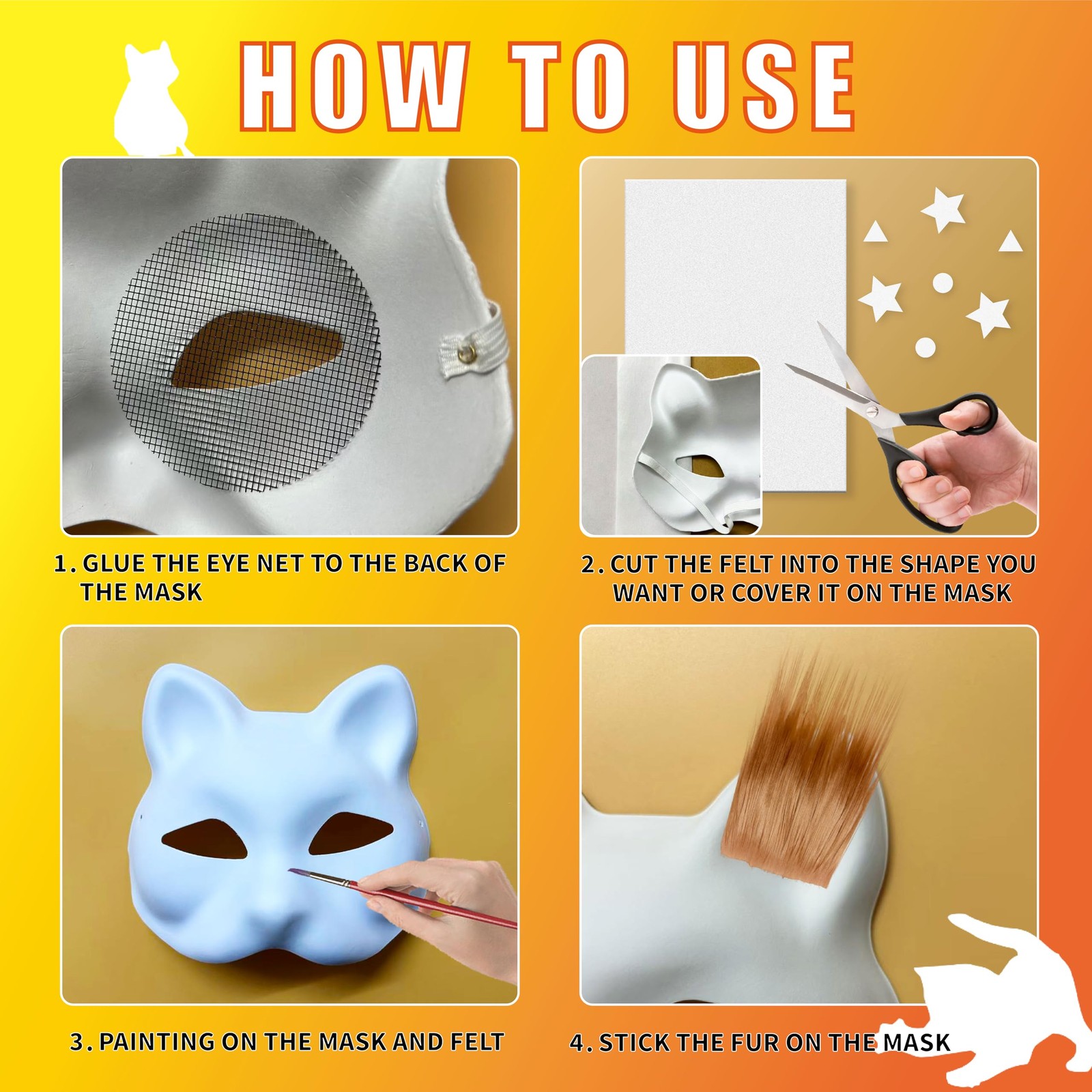 HOW TO USE

1. GLUE THE EYE NET TO THE BACK OF THE MASK

2. CUT THE FELT INTO THE SHAPE YOU WANT OR COVER IT ON THE MASK

3. PAINTING ON THE MASK AND FELT

4. STICK THE FUR ON THE MASK