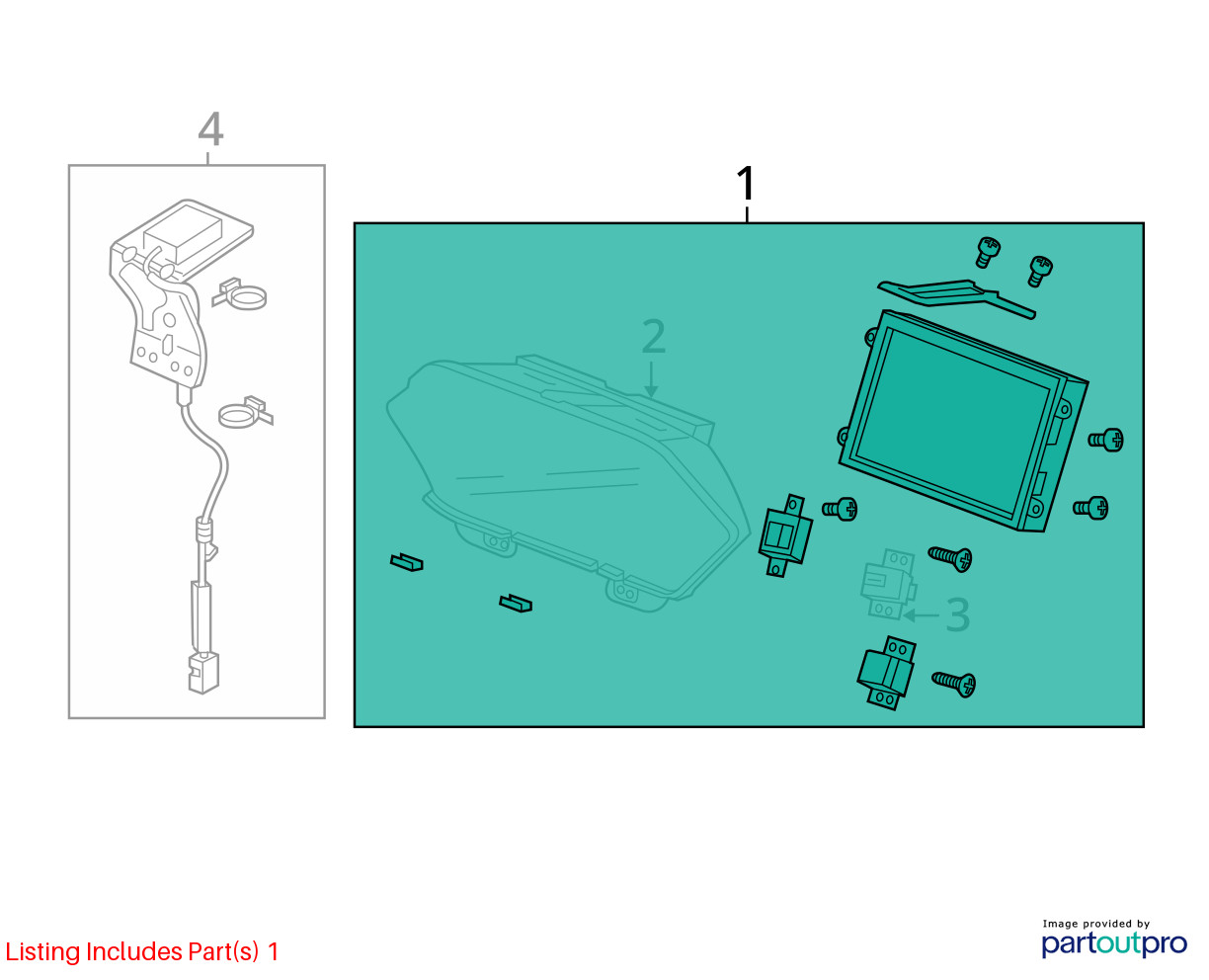 4

1

2

3

Listing Includes Part(s) 1

Image provided by
partoutpro