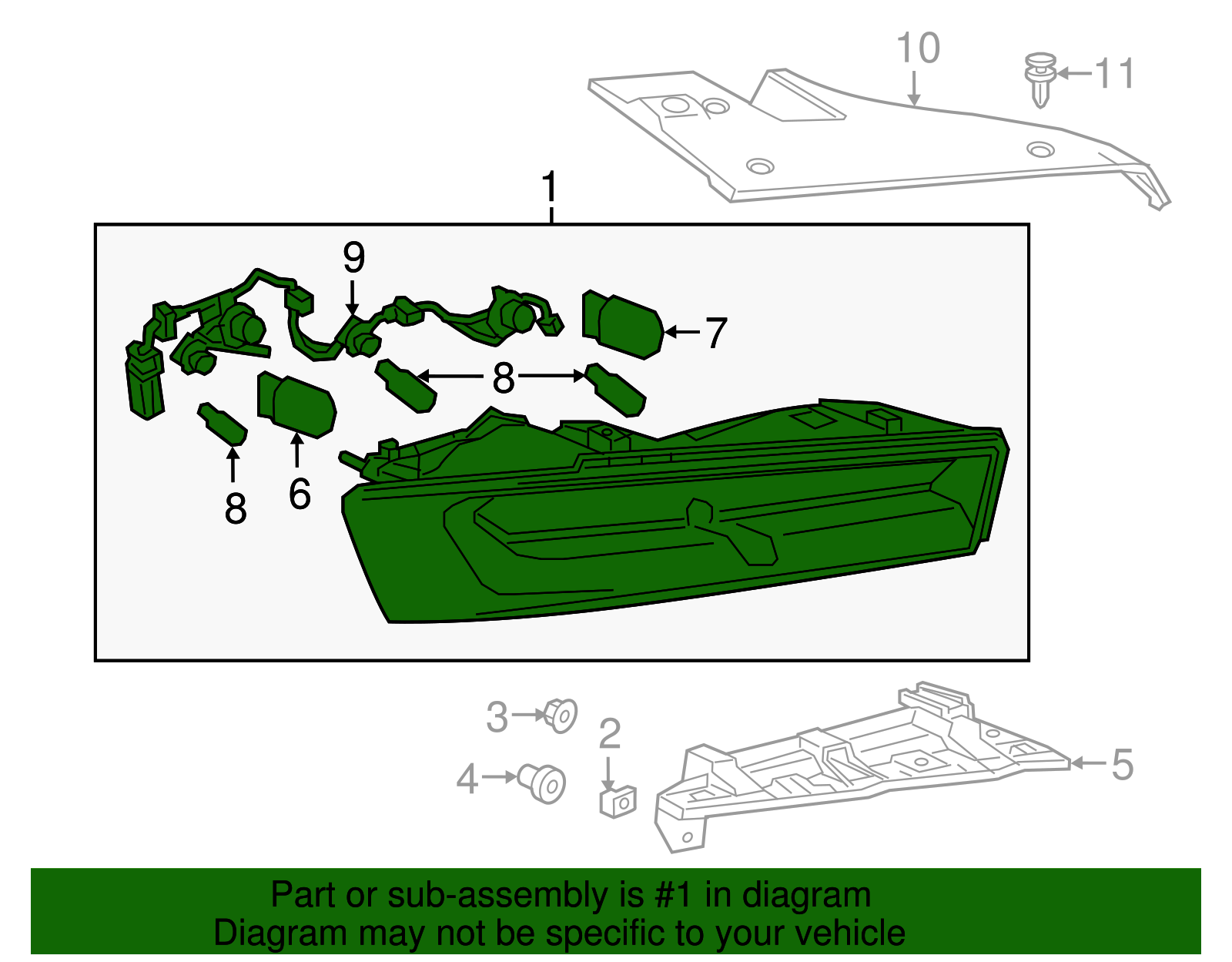 10
11
1
9
7
8
8
6
3
2
4
5
Part or sub-assembly is #1 in diagram
Diagram may not be specific to your vehicle