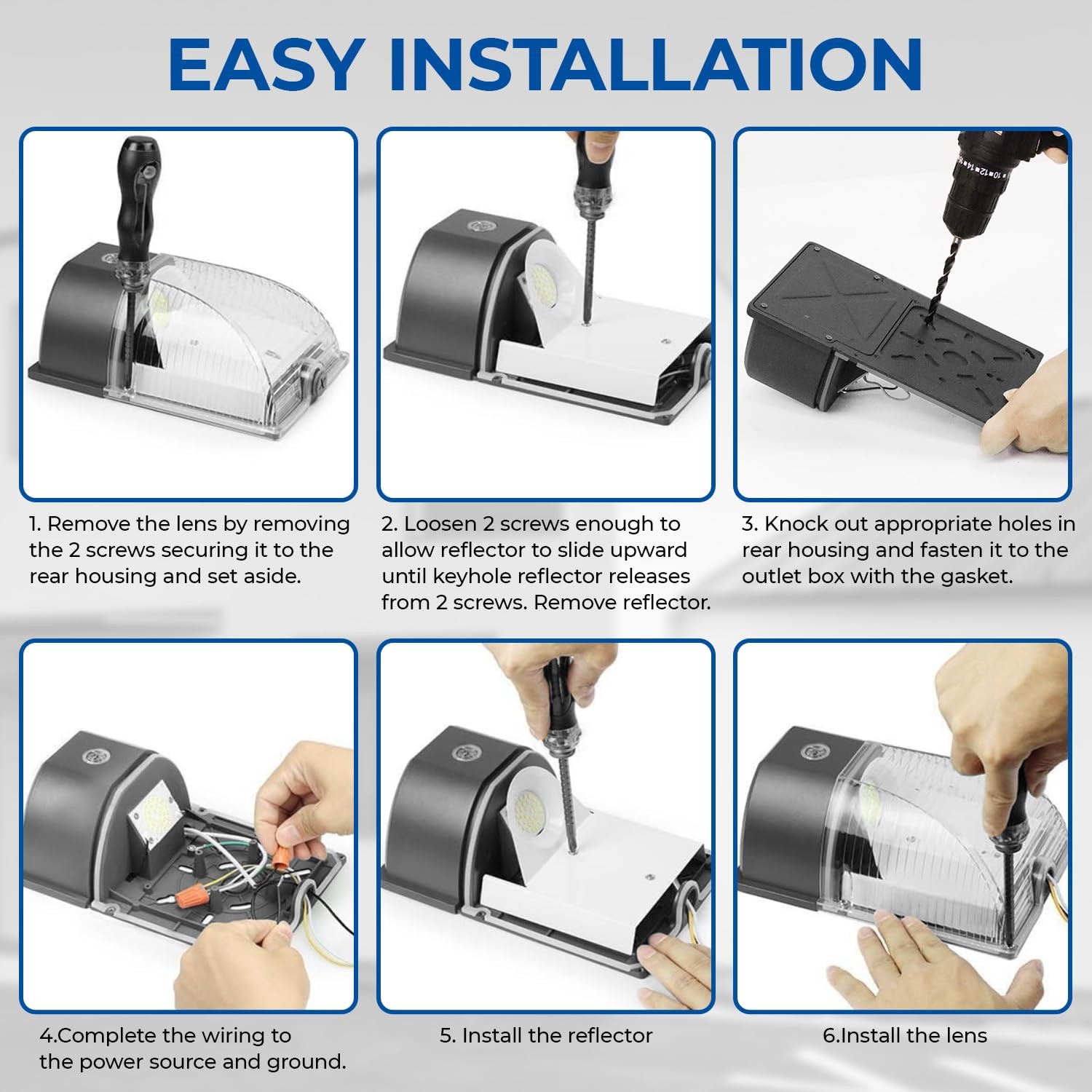 EASY INSTALLATION

1. Remove the lens by removing the 2 screws securing it to the rear housing and set aside.

2. Loosen 2 screws enough to allow reflector to slide upward until keyhole reflector releases from 2 screws. Remove reflector.

3. Knock out appropriate holes in rear housing and fasten it to the outlet box with the gasket.

4.Complete the wiring to the power source and ground.

5. Install the reflector

6.Install the lens