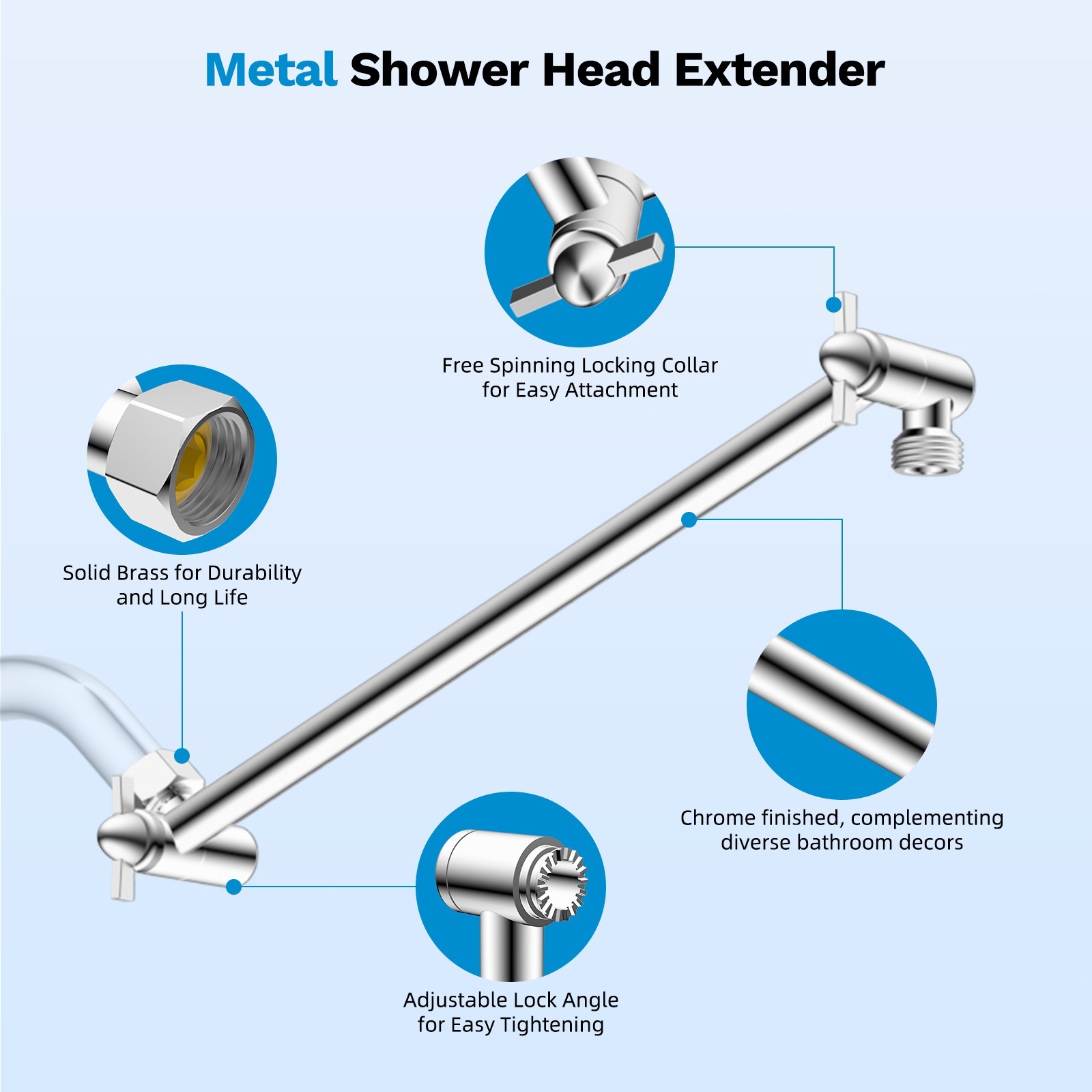 Metal Shower Head Extender

Free Spinning Locking Collar for Easy Attachment

Solid Brass for Durability and Long Life

Chrome finished, complementing diverse bathroom decors

Adjustable Lock Angle for Easy Tightening