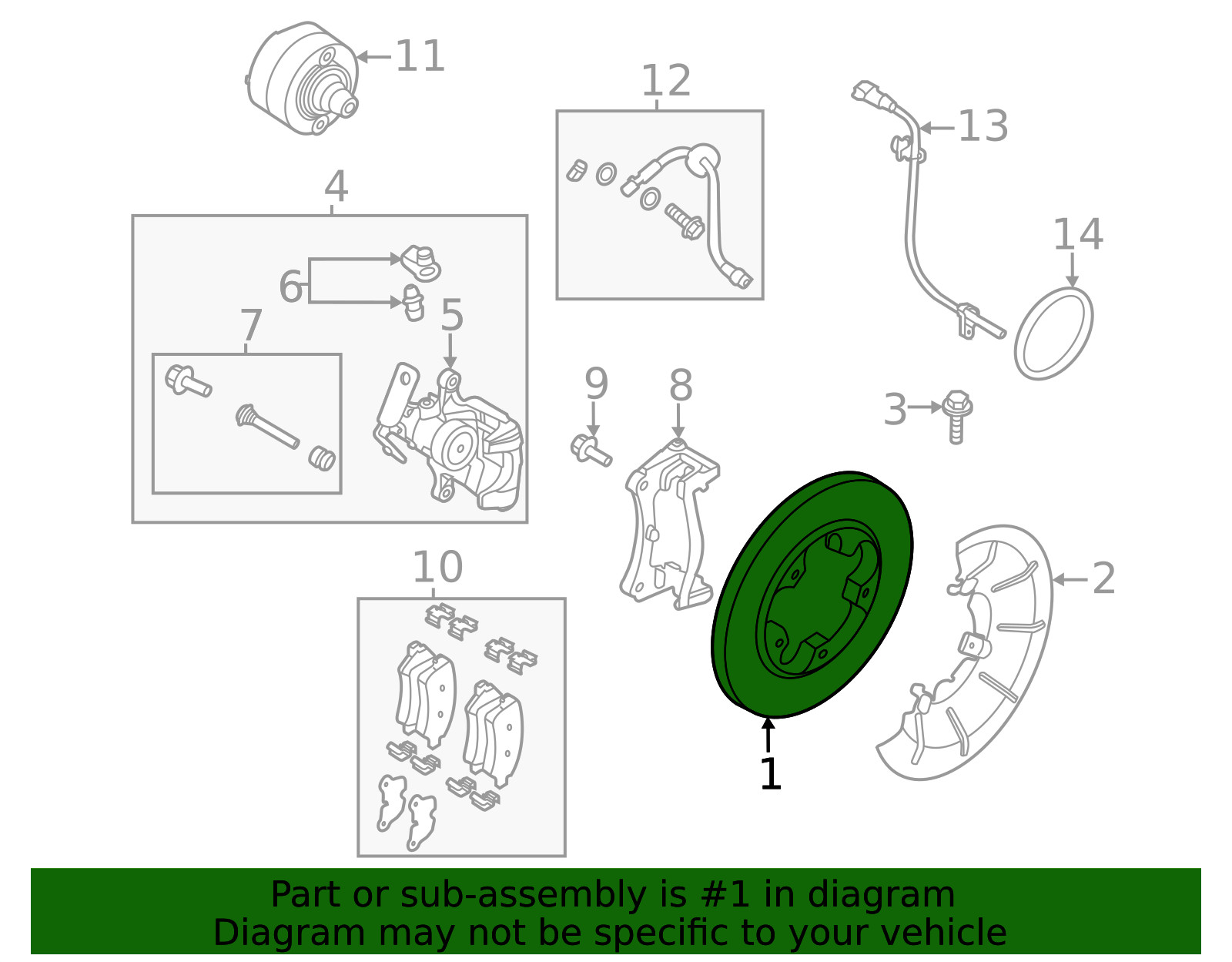 11
12
13
4
14
6
7
5
9
8
3
10
2
1

Part or sub-assembly is #1 in diagram
Diagram may not be specific to your vehicle