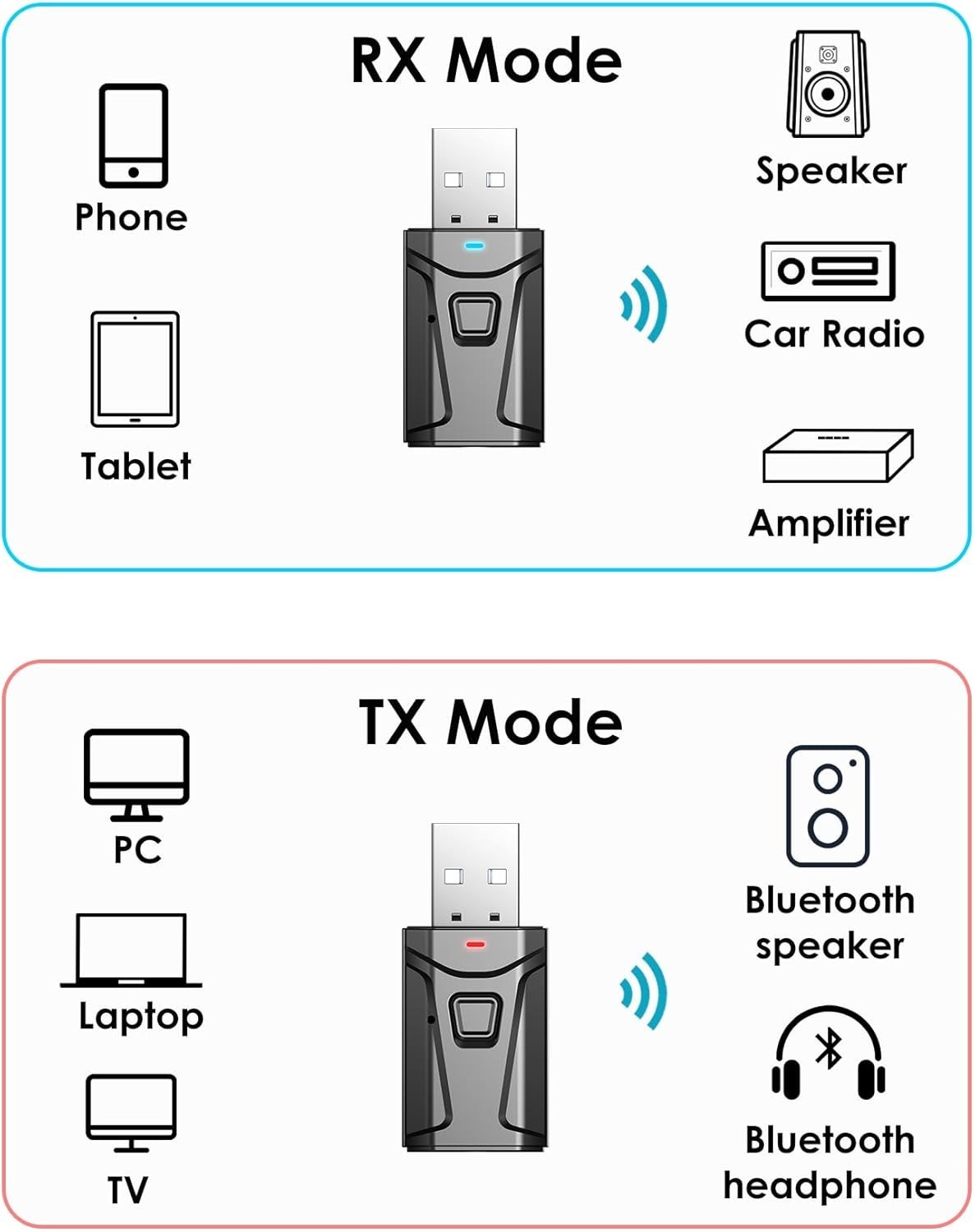 RX Mode

Phone

Tablet

Speaker

Car Radio

Amplifier

TX Mode

PC

Laptop

TV

Bluetooth speaker

Bluetooth headphone