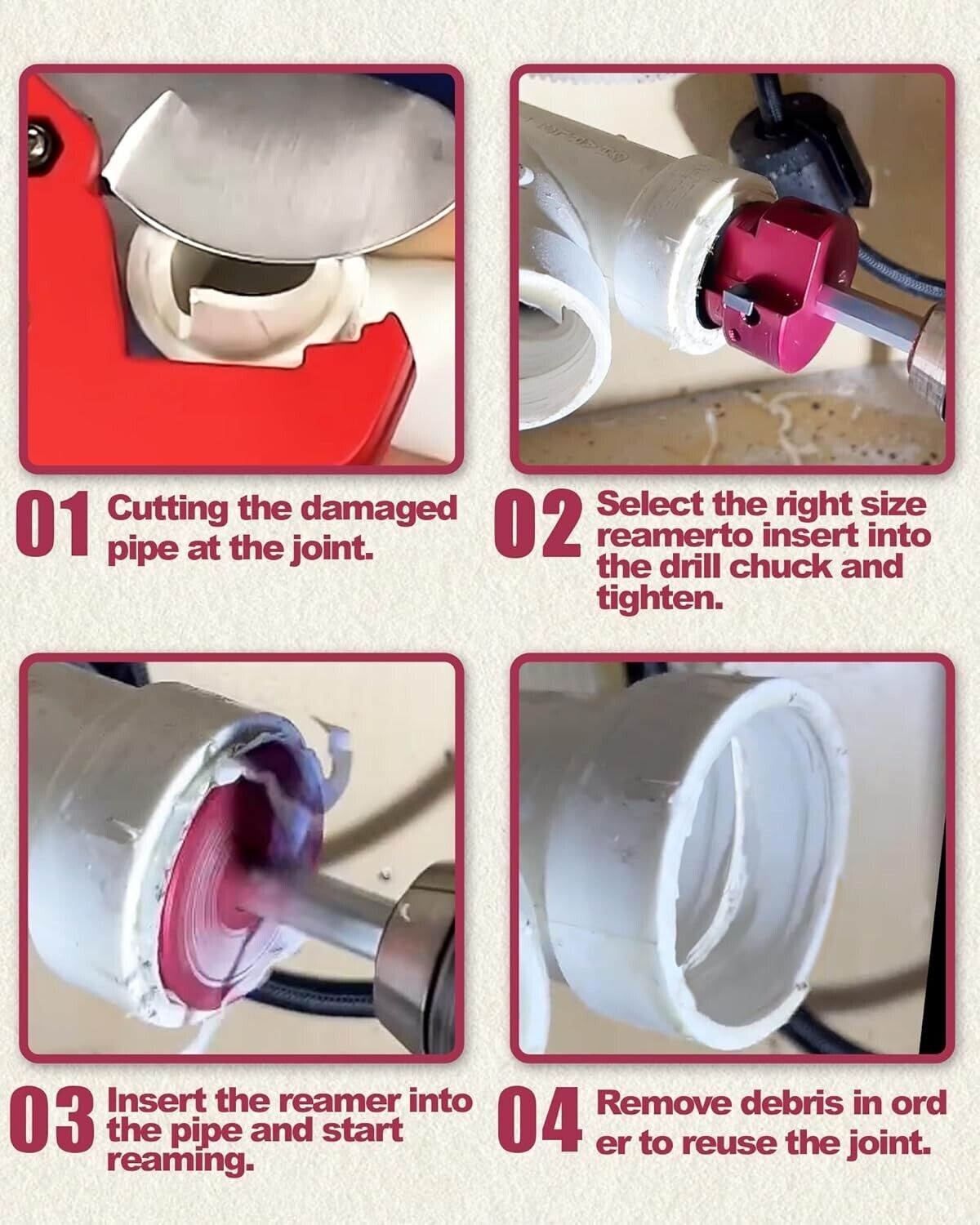 01 Cutting the damaged pipe at the joint.

02 Select the right size reamerto insert into the drill chuck and tighten.

03 Insert the reamer into the pipe and start reaming.

04 Remove debris in ord er to reuse the joint.