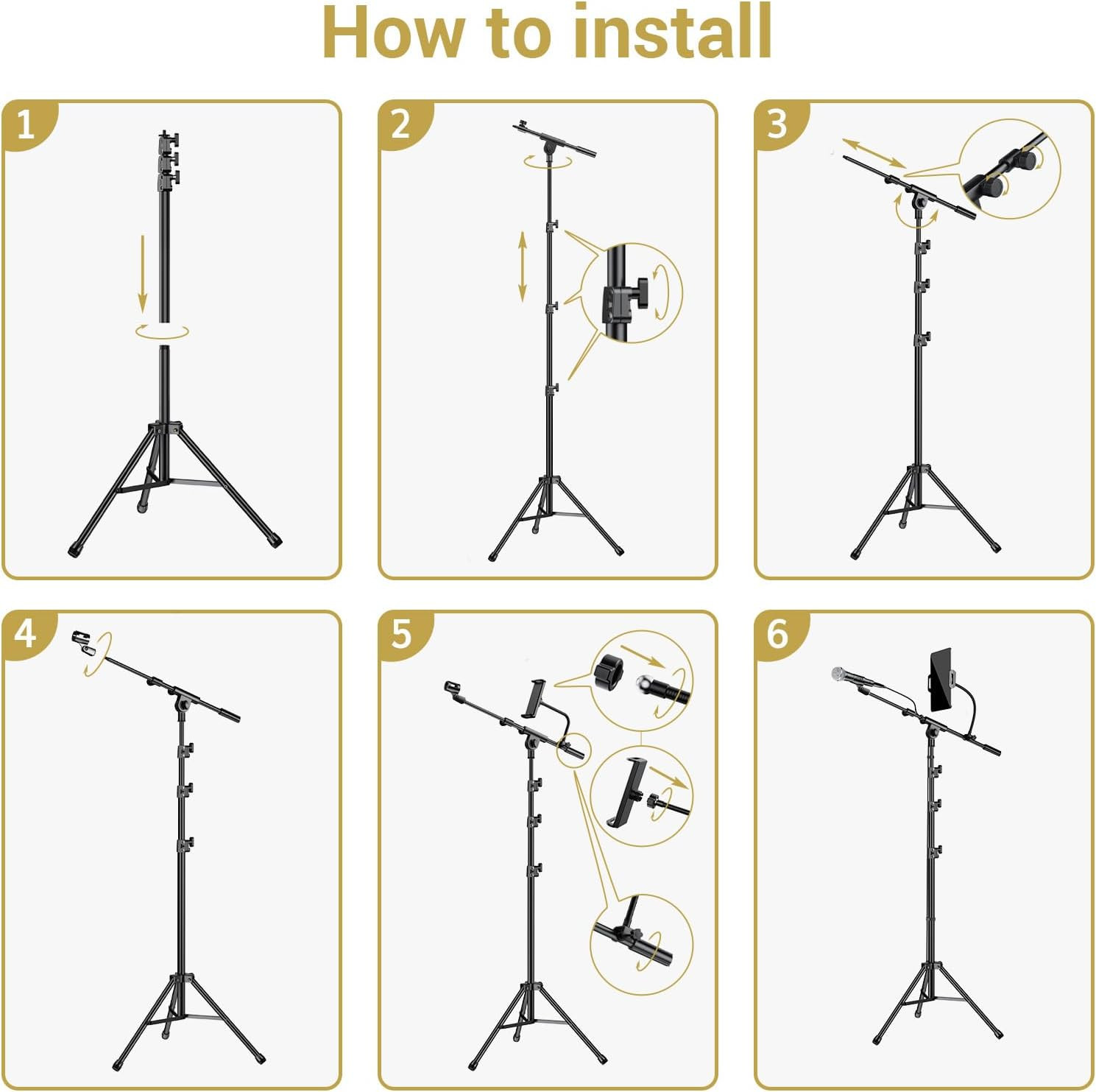 How to install

1

2

3

4

5

6