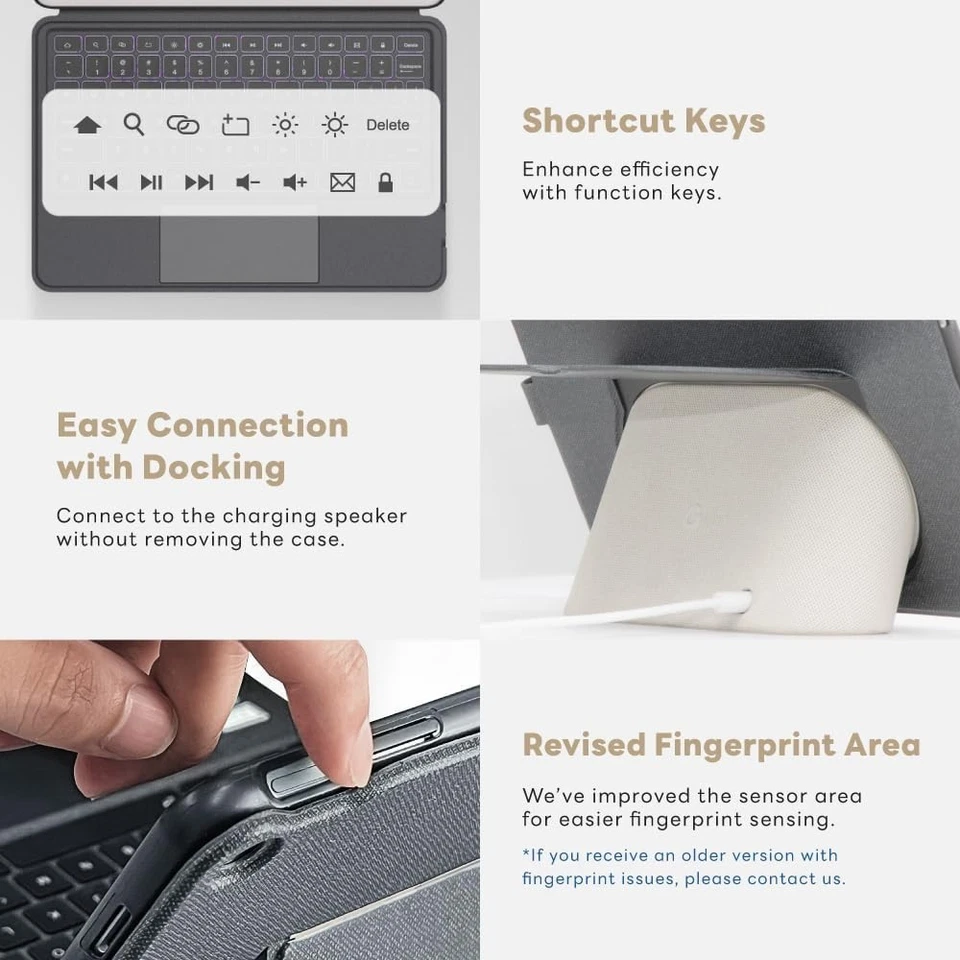 Delete

Shortcut Keys

Enhance efficiency with function keys.

Easy Connection with Docking

Connect to the charging speaker without removing the case.

Revised Fingerprint Area

We've improved the sensor area for easier fingerprint sensing.

*If you receive an older version with fingerprint issues, please contact us.