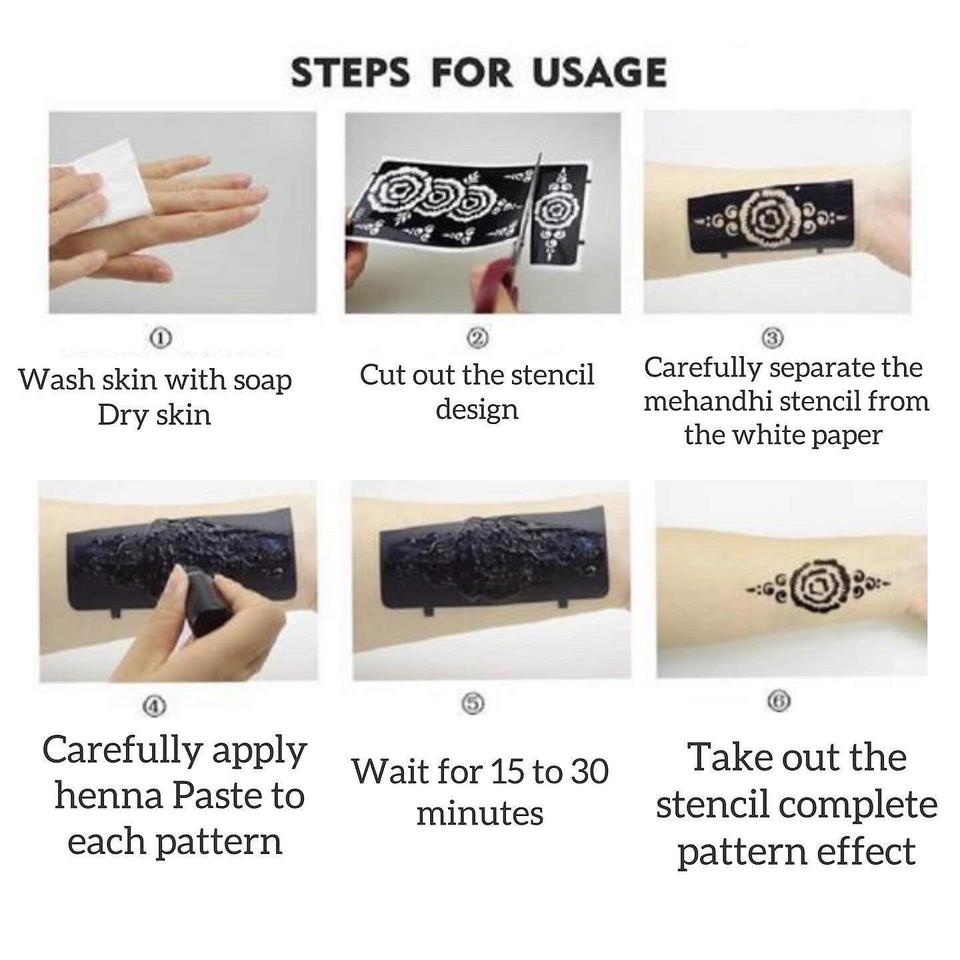 STEPS FOR USAGE

①
Wash skin with soap
Dry skin

②
Cut out the stencil design

③
Carefully separate the mehandhi stencil from the white paper

④
Carefully apply henna Paste to each pattern

⑤
Wait for 15 to 30 minutes

⑥
Take out the stencil complete pattern effect