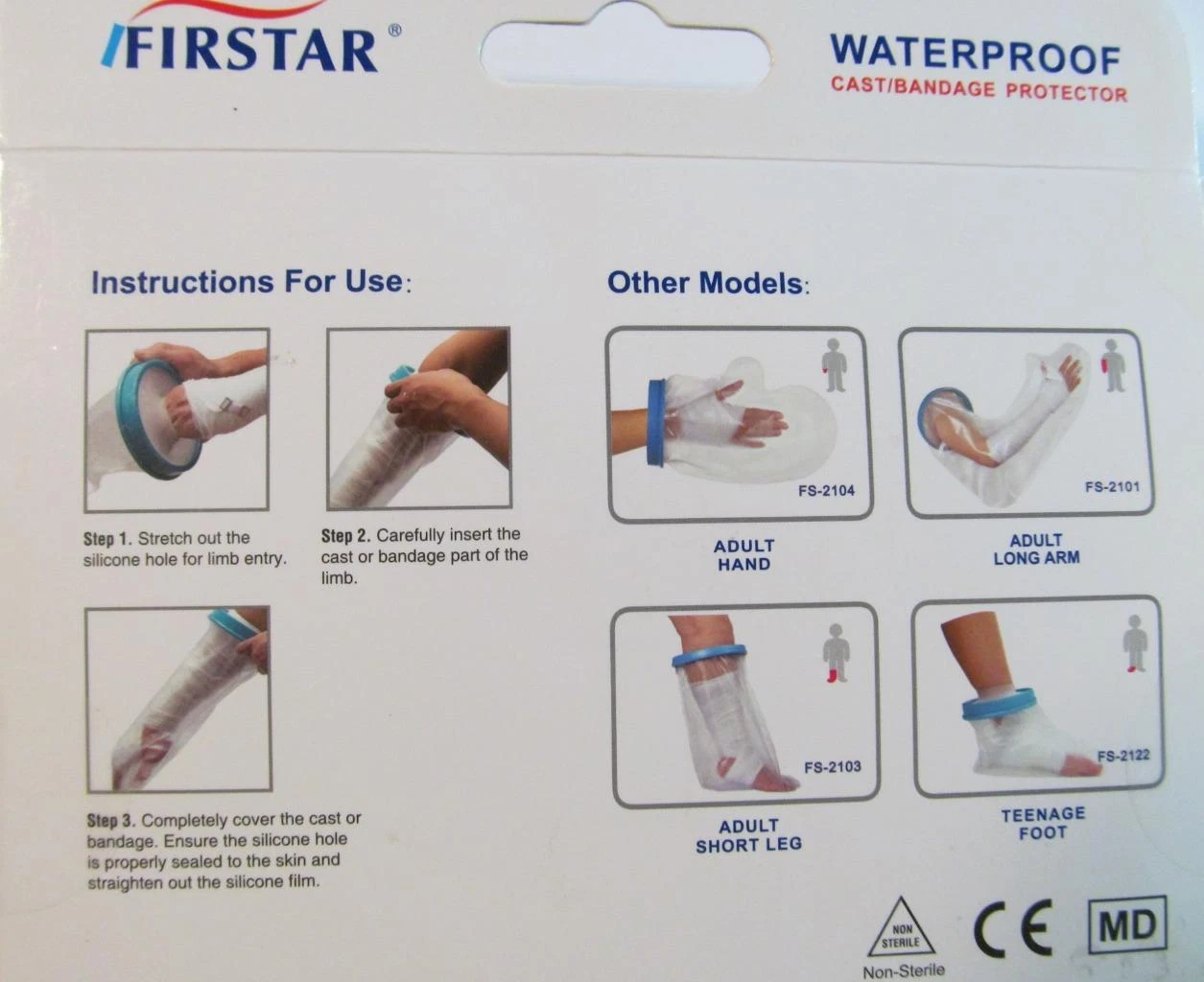 FIRSTAR®

WATERPROOF
CAST/BANDAGE PROTECTOR

Instructions For Use:

Step 1. Stretch out the silicone hole for limb entry.

Step 2. Carefully insert the cast or bandage part of the limb.

Step 3. Completely cover the cast or bandage. Ensure the silicone hole is properly sealed to the skin and straighten out the silicone film.

Other Models:

FS-2104
ADULT HAND

FS-2101
ADULT LONG ARM

FS-2103
ADULT SHORT LEG

FS-2122
TEENAGE FOOT

NON STERILE
Non-Sterile

CE

MD