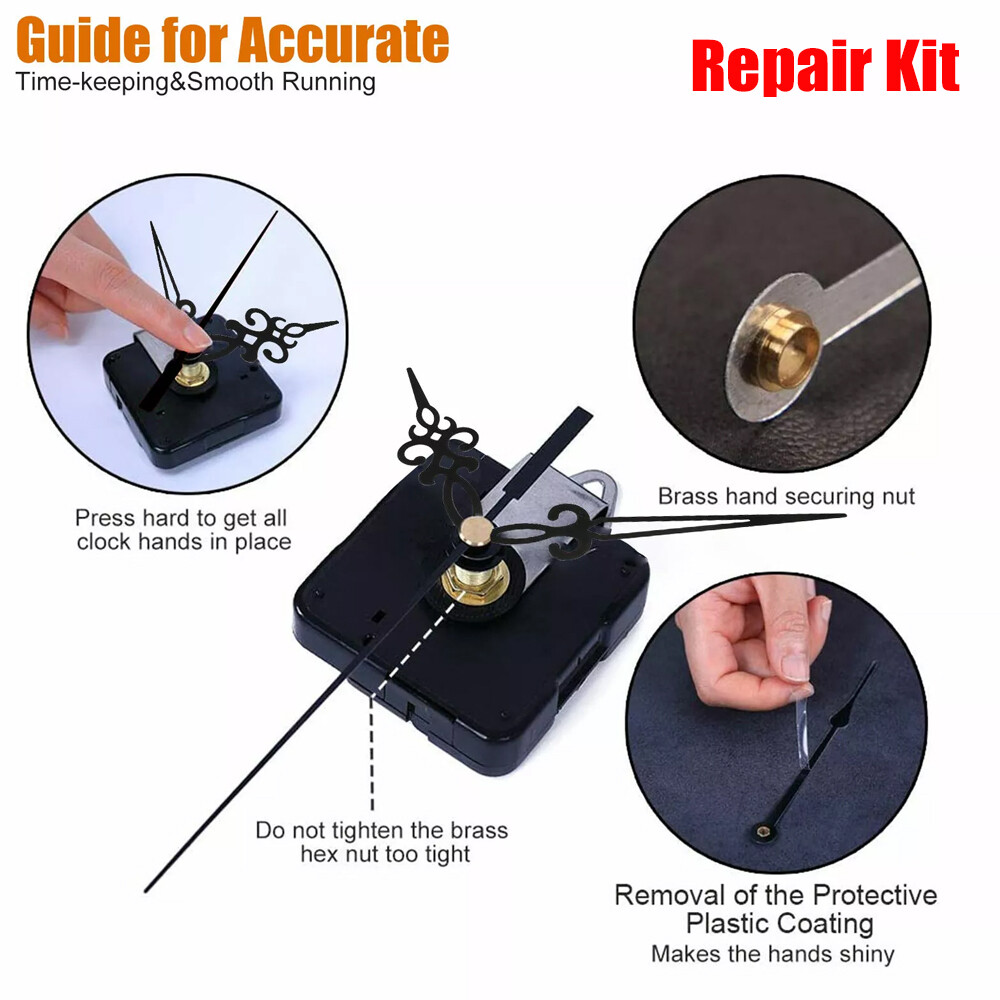 Guide for Accurate
Time-keeping&Smooth Running

Repair Kit

Press hard to get all clock hands in place

Brass hand securing nut

Do not tighten the brass hex nut too tight

Removal of the Protective Plastic Coating
Makes the hands shiny