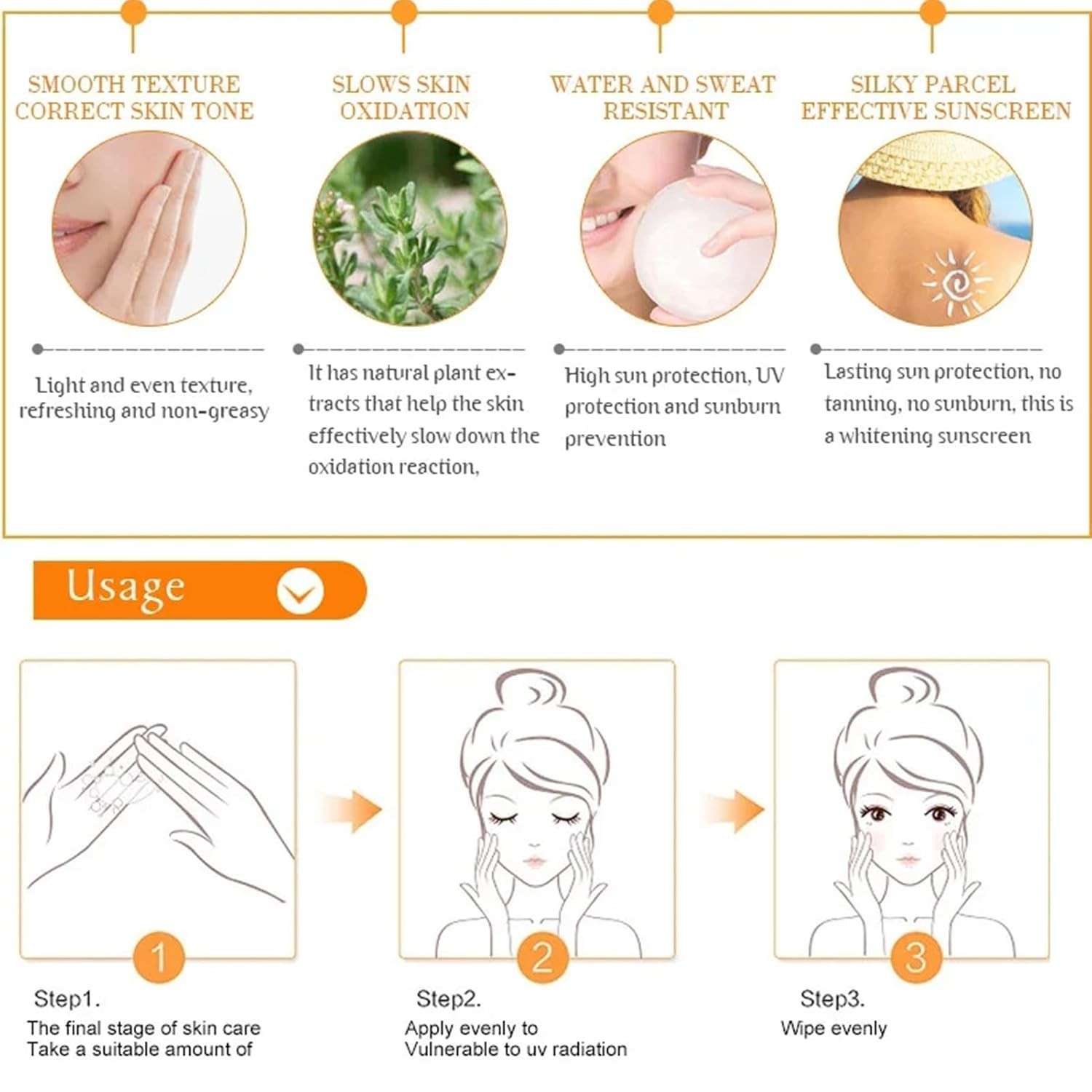 SMOOTH TEXTURE CORRECT SKIN TONE

Light and even texture, refreshing and non-greasy

SLOWS SKIN OXIDATION

It has natural plant extracts that help the skin effectively slow down the oxidation reaction,

WATER AND SWEAT RESISTANT

High sun protection, UV protection and sunburn prevention

SILKY PARCEL EFFECTIVE SUNSCREEN

Lasting sun protection, no tanning, no sunburn, this is a whitening sunscreen

Usage

1

Step1.
The final stage of skin care
Take a suitable amount of

2

Step2.
Apply evenly to
Vulnerable to uv radiation

3

Step3.
Wipe evenly