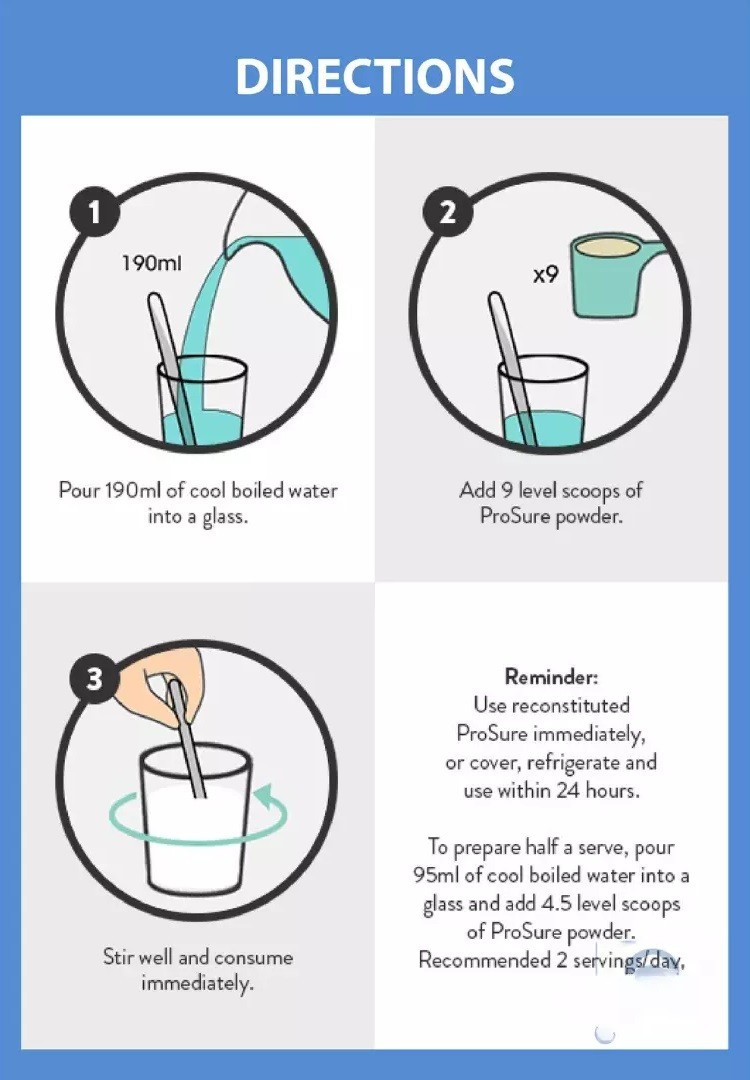 DIRECTIONS

1
190ml

Pour 190ml of cool boiled water into a glass.

2
x9

Add 9 level scoops of ProSure powder.

3

Stir well and consume immediately.

Reminder:
Use reconstituted ProSure immediately, or cover, refrigerate and use within 24 hours.

To prepare half a serve, pour 95ml of cool boiled water into a glass and add 4.5 level scoops of ProSure powder. Recommended 2 servings/day.