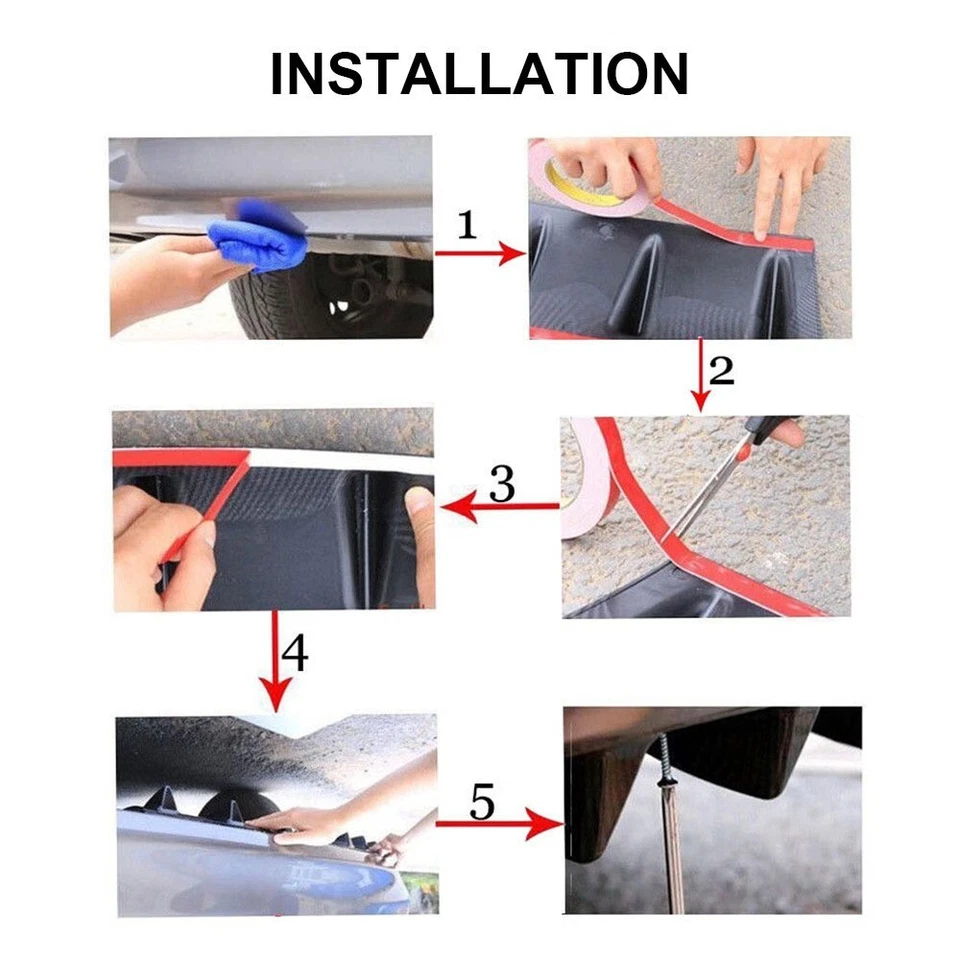 INSTALLATION

1

2

3

4

5