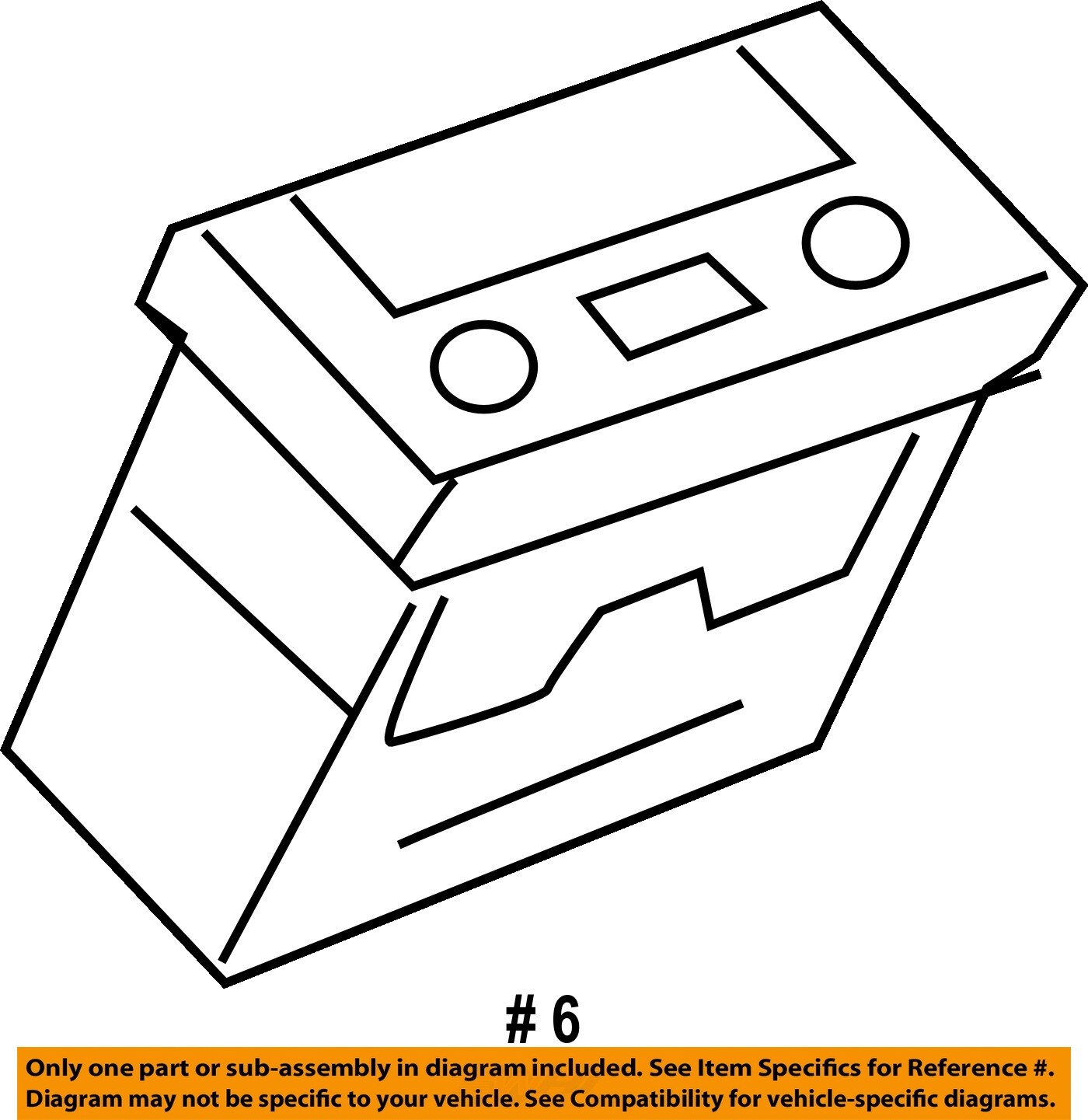 # 6

Only one part or sub-assembly in diagram included. See Item Specifics for Reference #.
Diagram may not be specific to your vehicle. See Compatibility for vehicle-specific diagrams.