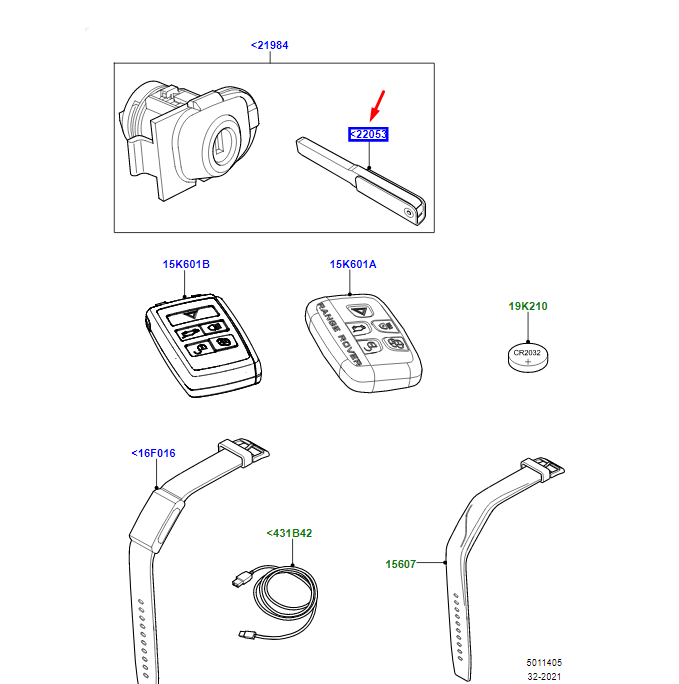 <21984

<22053

15K601B

15K601A

RANGE ROVER

19K210

CR2032
+

<16F016

<431B42

15607

5011405
32-2021