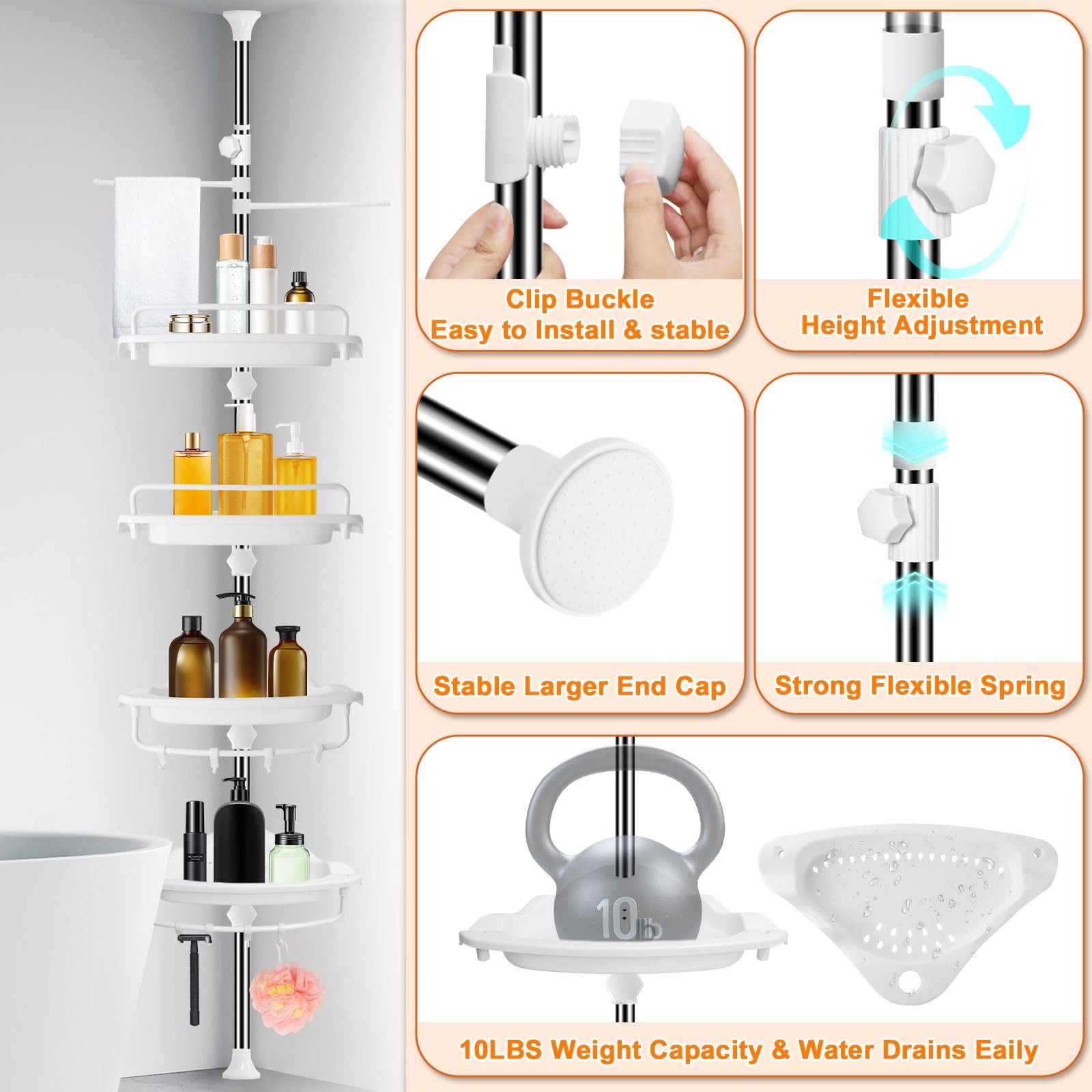 Clip Buckle
Easy to Install & stable

Flexible
Height Adjustment

Stable Larger End Cap

Strong Flexible Spring

10lb

10LBS Weight Capacity & Water Drains Eaily