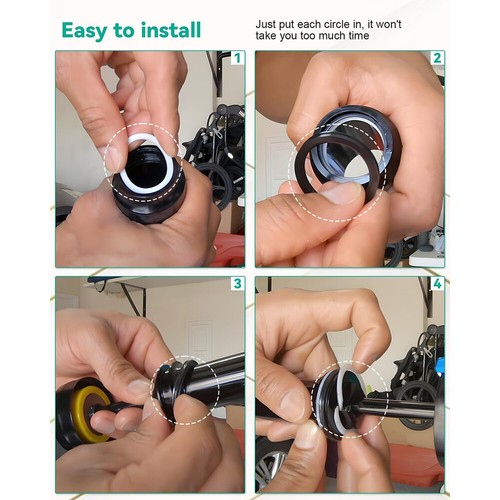 Easy to install

Just put each circle in, it won't take you too much time

1

2

3

4