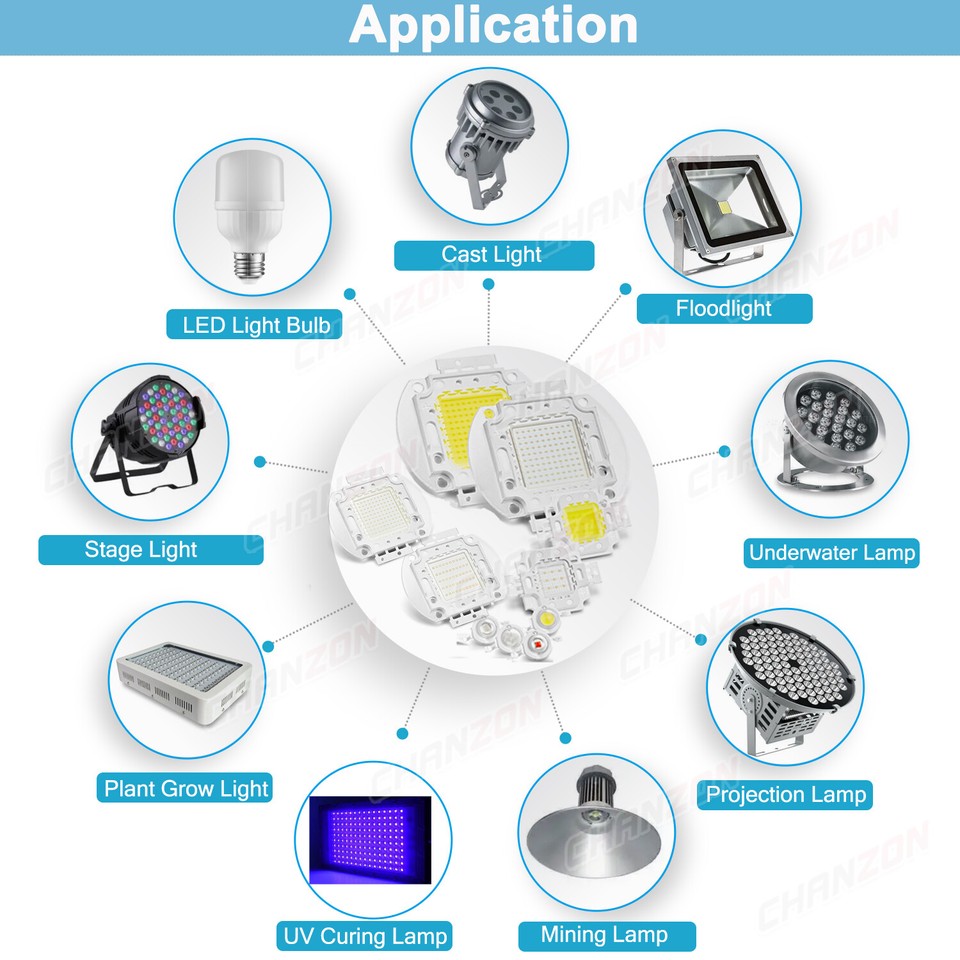 Application

Cast Light

LED Light Bulb

Floodlight

Stage Light

Underwater Lamp

Plant Grow Light

Projection Lamp

UV Curing Lamp

Mining Lamp

CHANZON