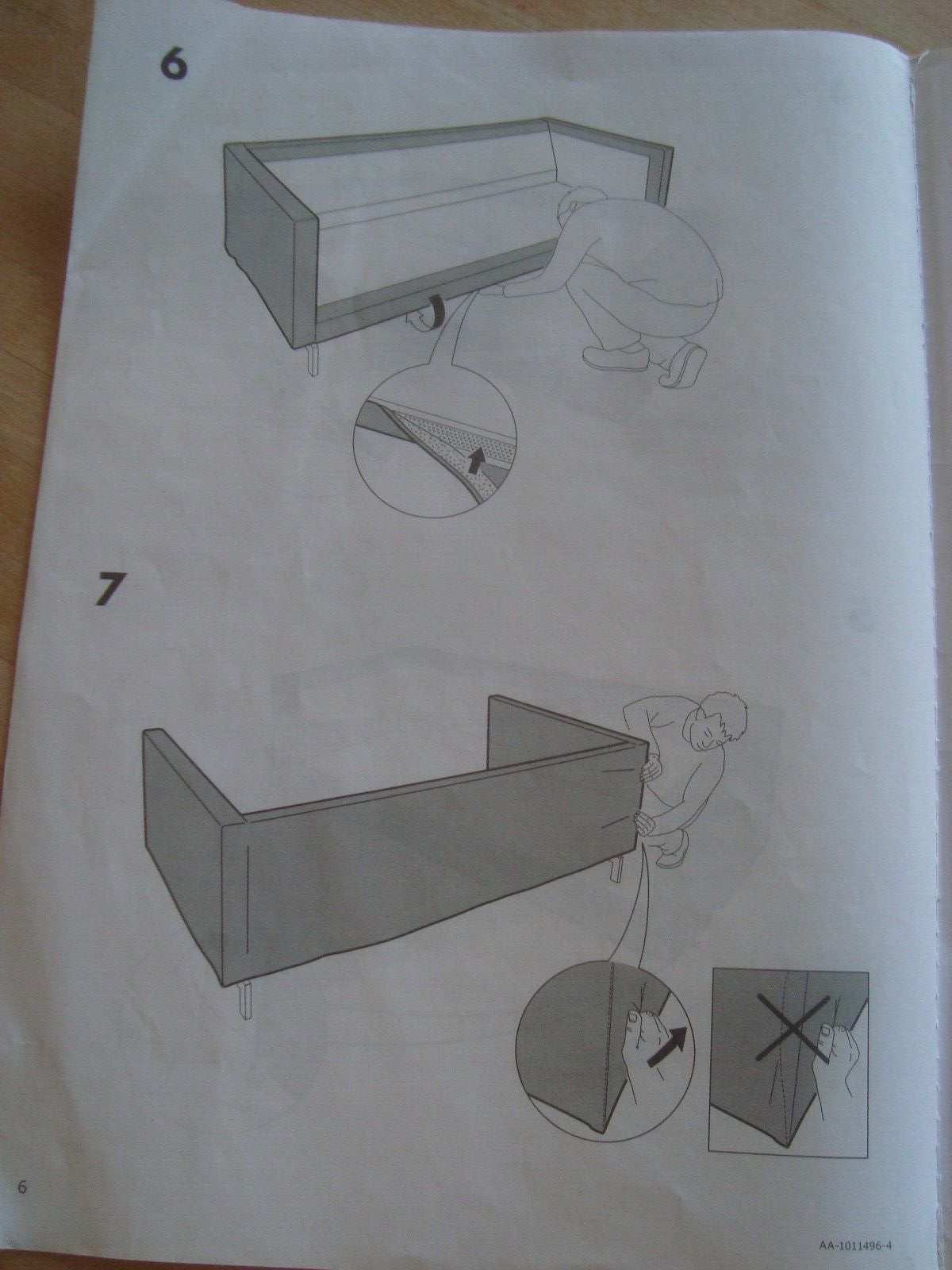 6

7

6

AA-1011496-4