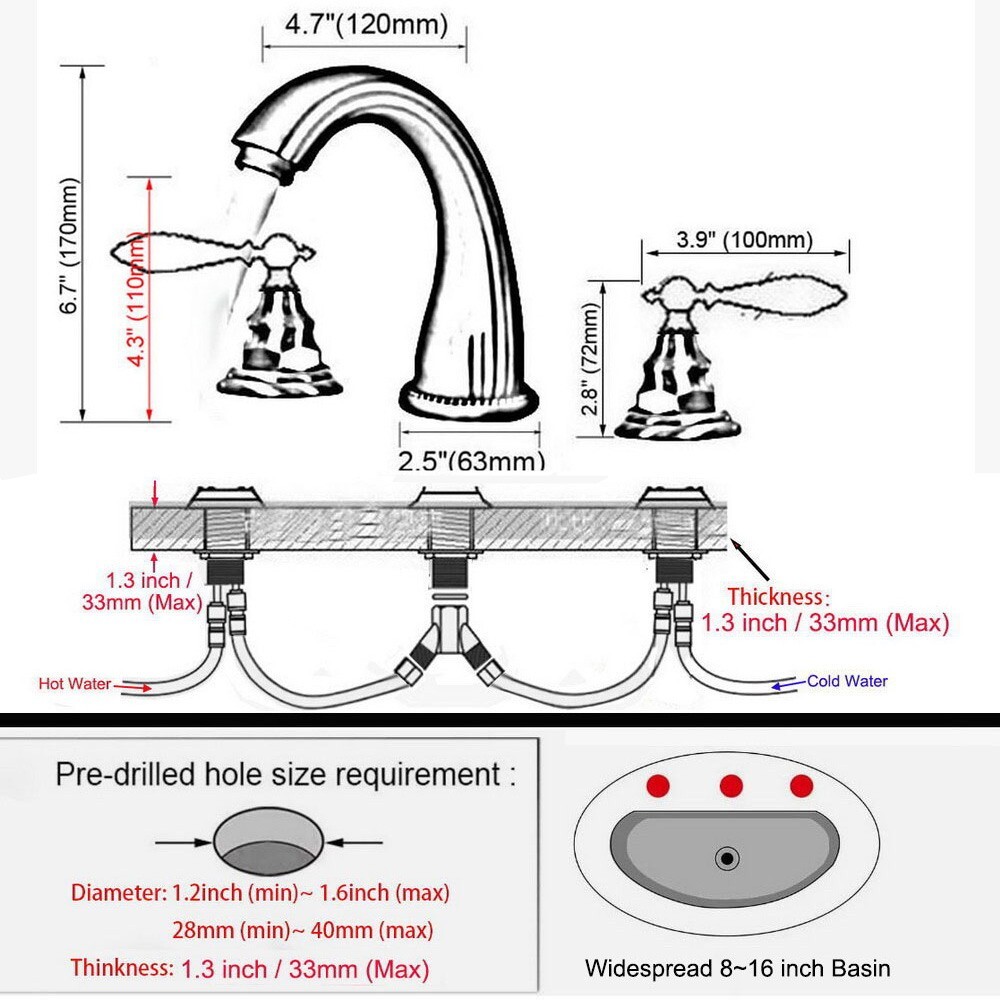 4.7"(120mm)

6.7" (170mm)

4.3" (110mm)

3.9" (100mm)

2.8" (72mm)

2.5"(63mm)

1.3 inch / 33mm (Max)

Thickness:
1.3 inch / 33mm (Max)

Hot Water

Cold Water

Pre-drilled hole size requirement :

Diameter: 1.2inch (min)~ 1.6inch (max)
28mm (min)~ 40mm (max)

Thinkness: 1.3 inch / 33mm (Max)

Widespread 8~16 inch Basin