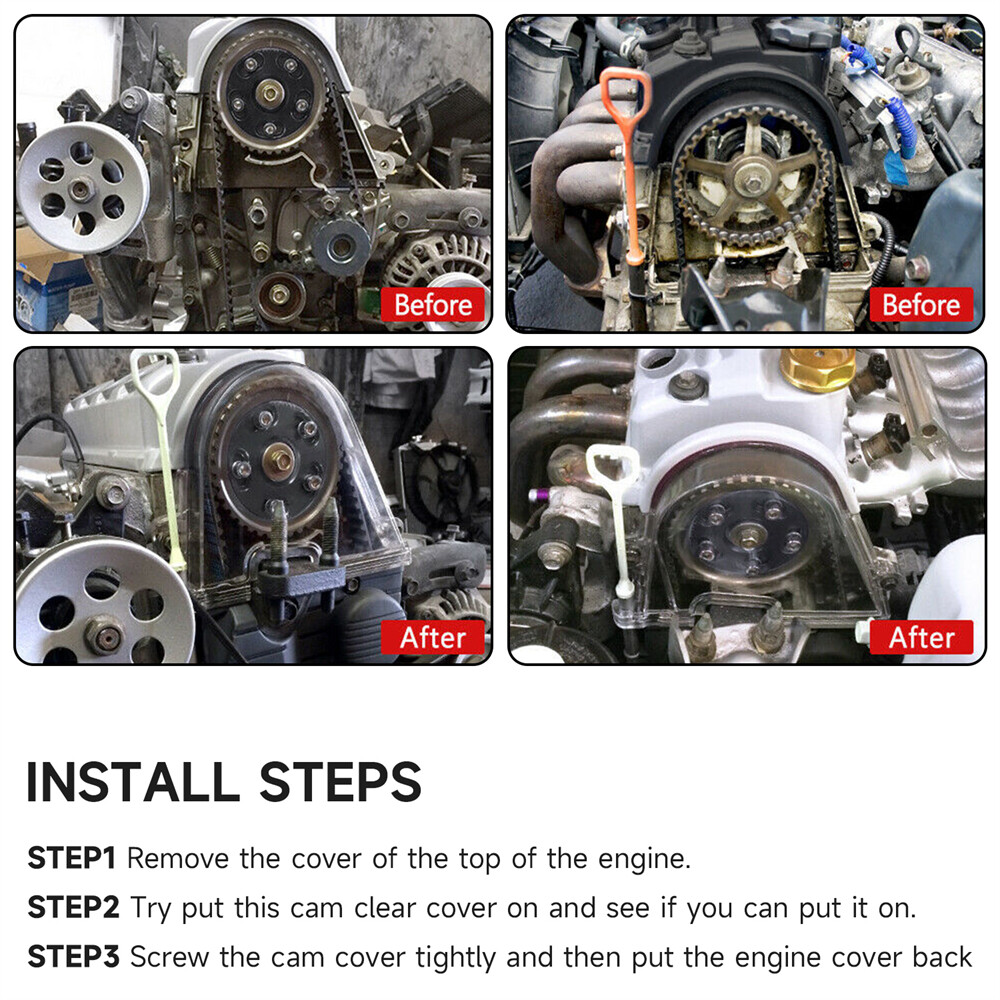 Before

Before

After

After

INSTALL STEPS

STEP1 Remove the cover of the top of the engine.

STEP2 Try put this cam clear cover on and see if you can put it on.

STEP3 Screw the cam cover tightly and then put the engine cover back