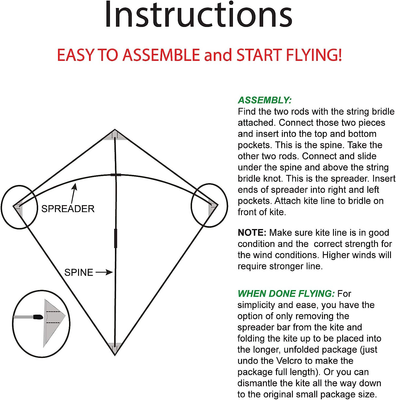 Instructions

EASY TO ASSEMBLE and START FLYING!

SPREADER

SPINE

ASSEMBLY:
Find the two rods with the string bridle attached. Connect those two pieces and insert into the top and bottom pockets. This is the spine. Take the other two rods. Connect and slide under the spine and above the string bridle knot. This is the spreader. Insert ends of spreader into right and left pockets. Attach kite line to bridle on front of kite.

NOTE: Make sure kite line is in good condition and the correct strength for the wind conditions. Higher winds will require stronger line.

WHEN DONE FLYING: For simplicity and ease, you have the option of only removing the spreader bar from the kite and folding the kite up to be placed into the longer, unfolded package (just undo the Velcro to make the package full length). Or you can dismantle the kite all the way down to the original small package size.