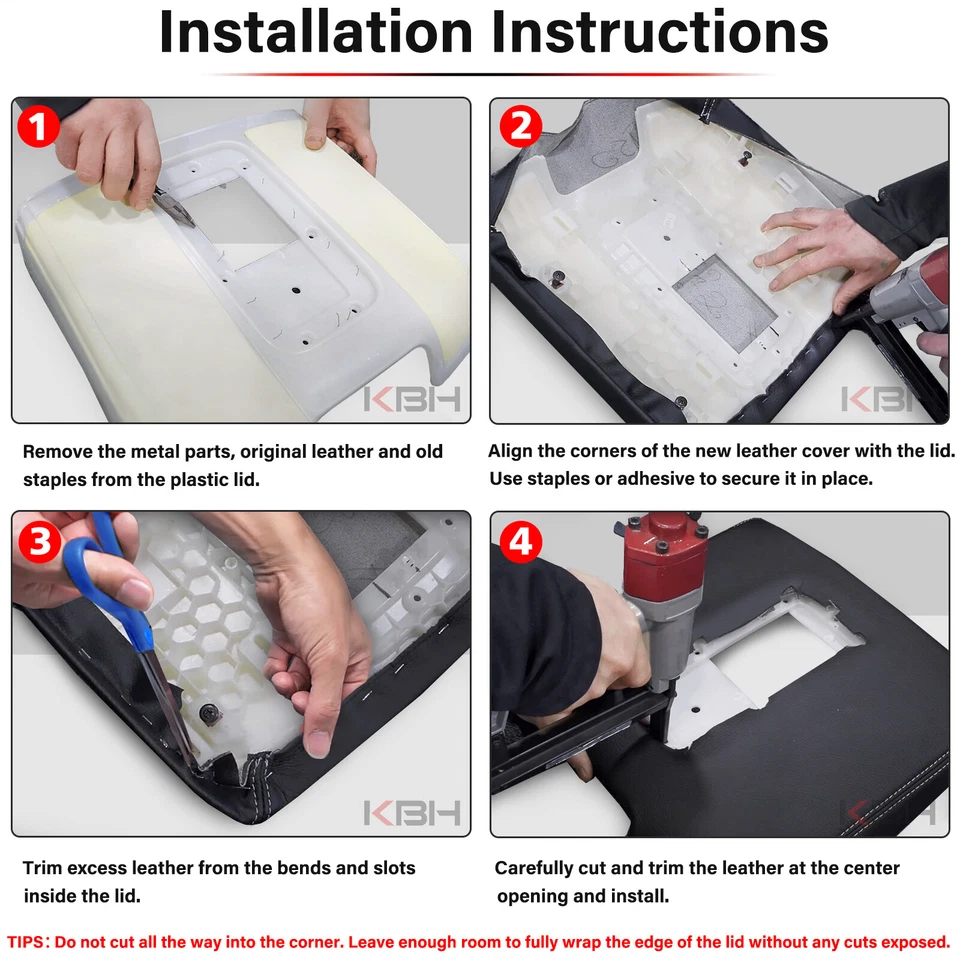 Installation Instructions

1

KBH

Remove the metal parts, original leather and old staples from the plastic lid.

2

KBH

Align the corners of the new leather cover with the lid. Use staples or adhesive to secure it in place.

3

KBH

Trim excess leather from the bends and slots inside the lid.

4

KBH

Carefully cut and trim the leather at the center opening and install.

TIPS: Do not cut all the way into the corner. Leave enough room to fully wrap the edge of the lid without any cuts exposed.