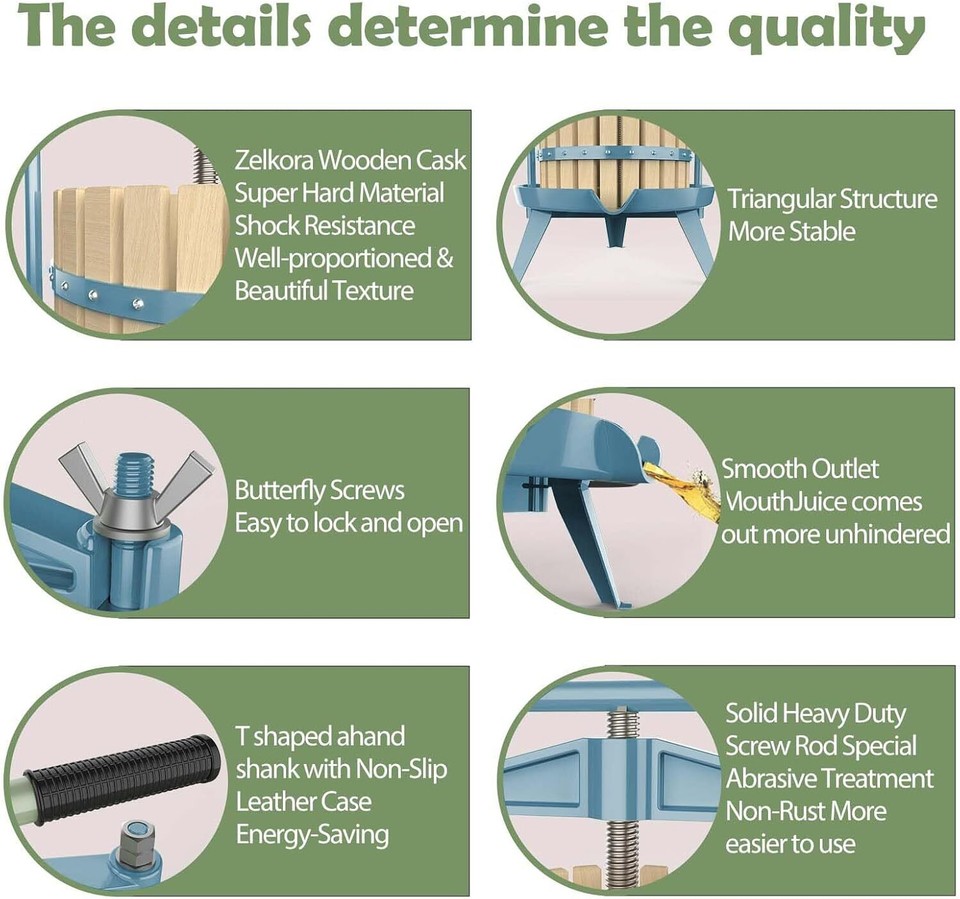 The details determine the quality

Zelkora Wooden Cask
Super Hard Material
Shock Resistance
Well-proportioned &
Beautiful Texture

Triangular Structure
More Stable

Butterfly Screws
Easy to lock and open

Smooth Outlet
MouthJuice comes
out more unhindered

T shaped ahand
shank with Non-Slip
Leather Case
Energy-Saving

Solid Heavy Duty
Screw Rod Special
Abrasive Treatment
Non-Rust More
easier to use