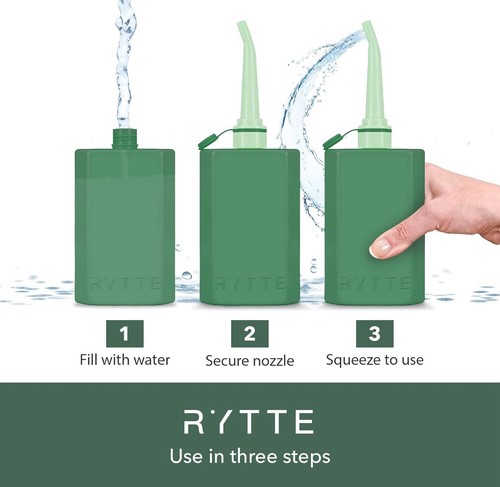 RYTTE
RYTTE
RYTTE

1
Fill with water

2
Secure nozzle

3
Squeeze to use

RYTTE
Use in three steps