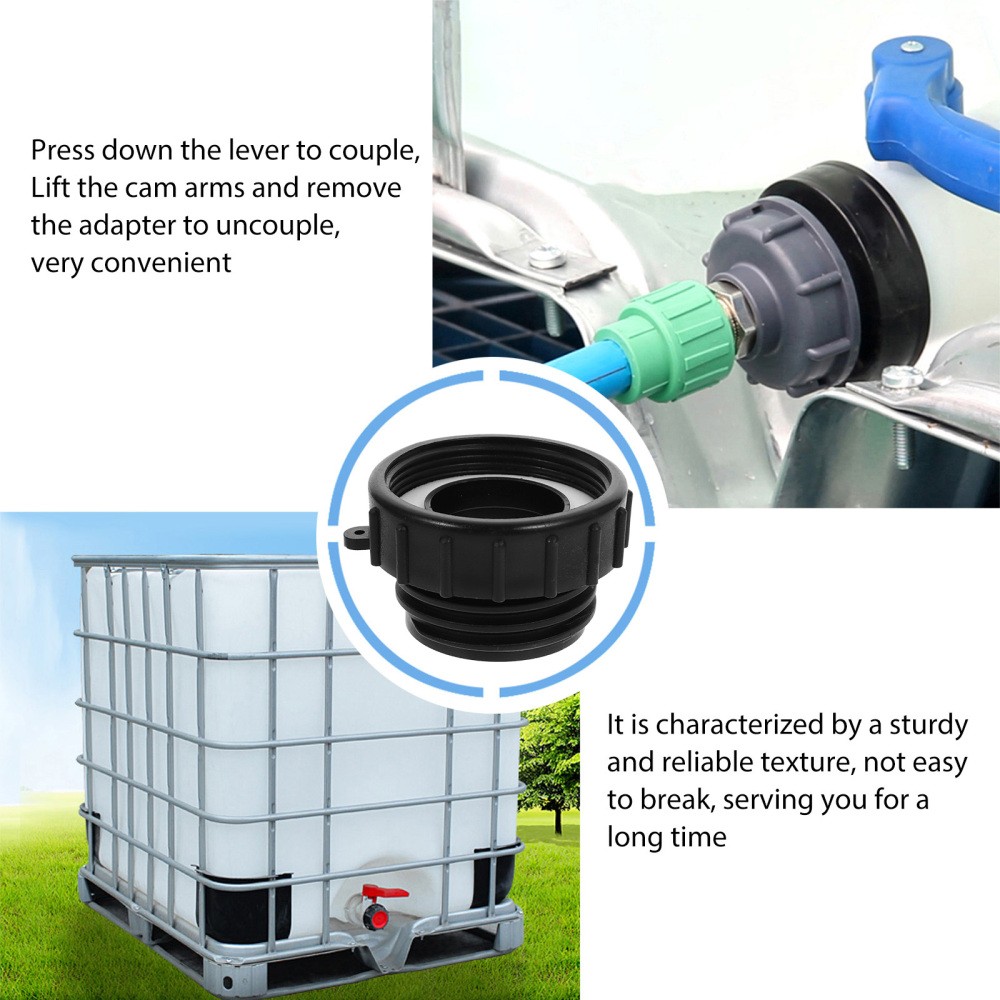 Press down the lever to couple, Lift the cam arms and remove the adapter to uncouple, very convenient

It is characterized by a sturdy and reliable texture, not easy to break, serving you for a long time