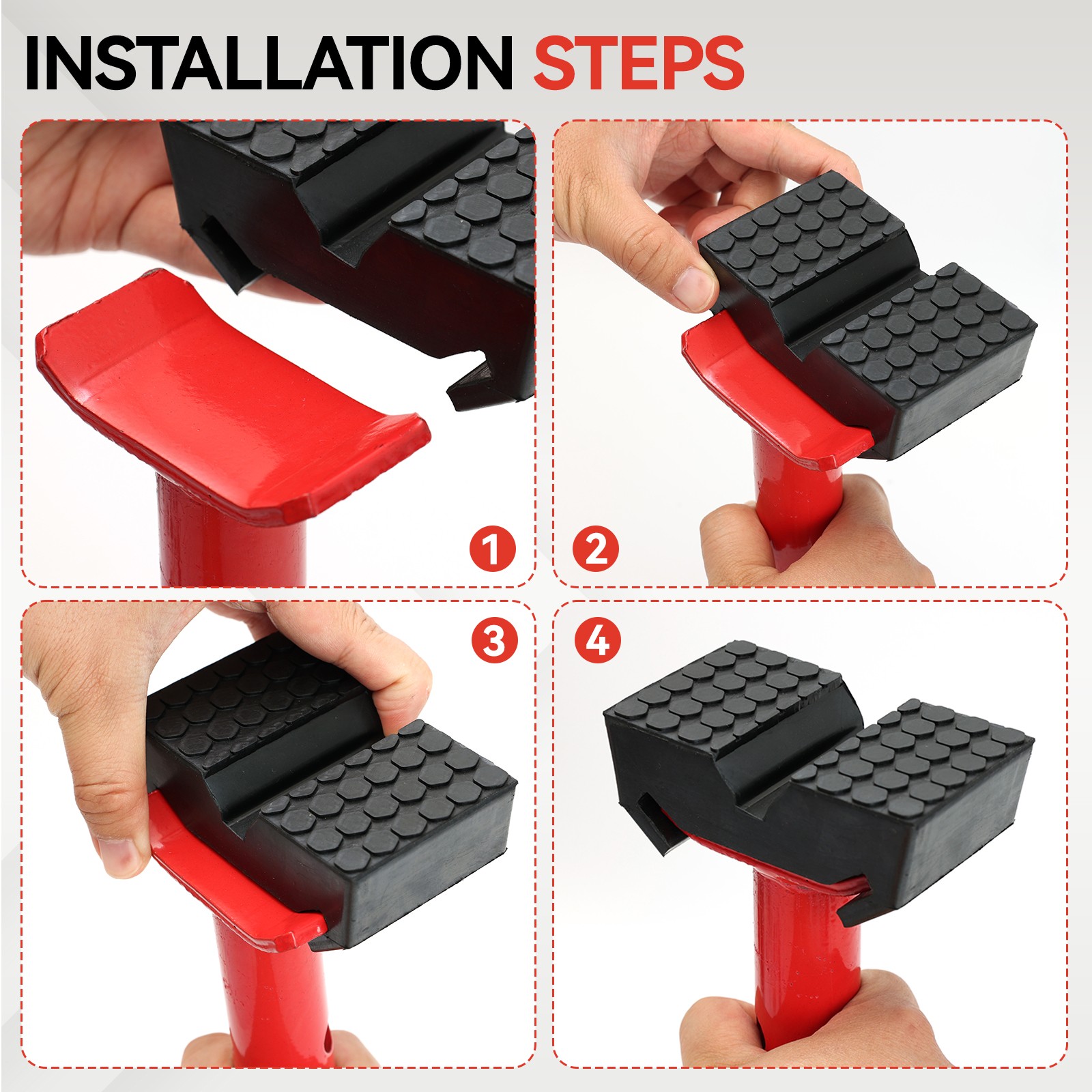 INSTALLATION STEPS

1

2

3

4