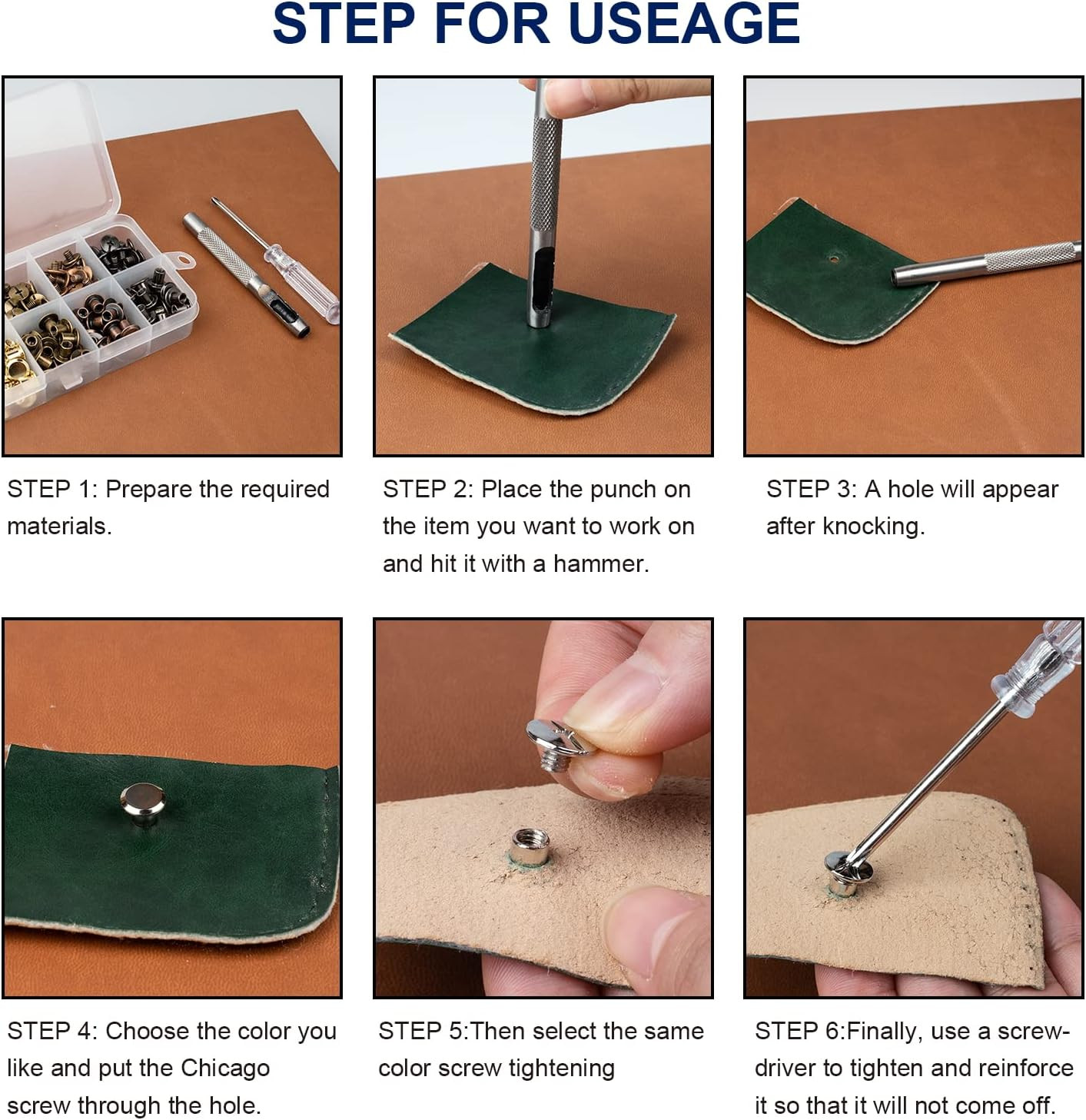 STEP FOR USEAGE

STEP 1: Prepare the required materials.

STEP 2: Place the punch on the item you want to work on and hit it with a hammer.

STEP 3: A hole will appear after knocking.

STEP 4: Choose the color you like and put the Chicago screw through the hole.

STEP 5:Then select the same color screw tightening

STEP 6:Finally, use a screwdriver to tighten and reinforce it so that it will not come off.