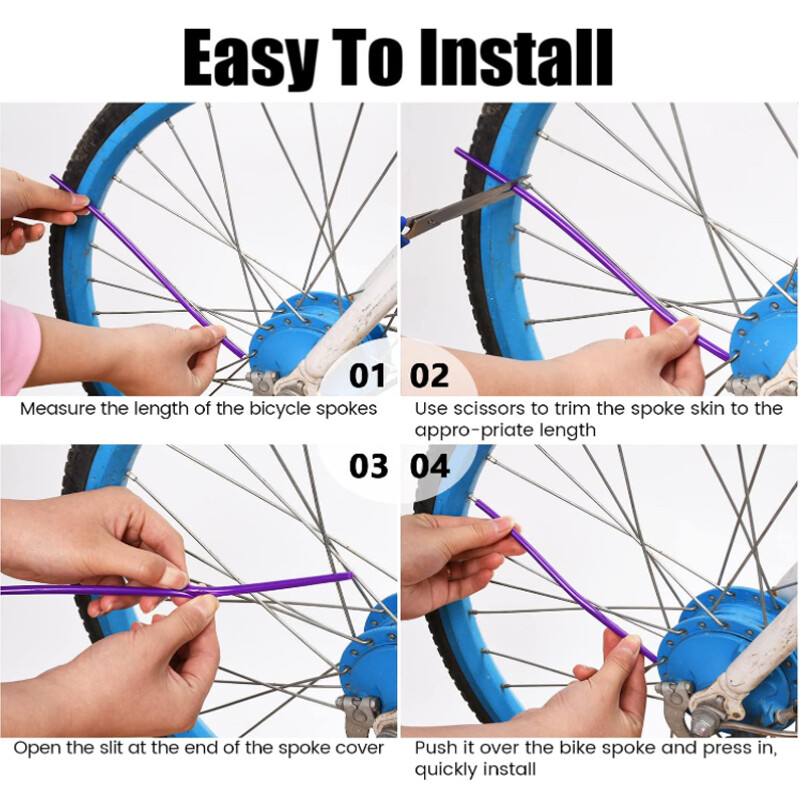 Easy To Install

01

Measure the length of the bicycle spokes

02

Use scissors to trim the spoke skin to the appro-priate length

03

Open the slit at the end of the spoke cover

04

Push it over the bike spoke and press in, quickly install