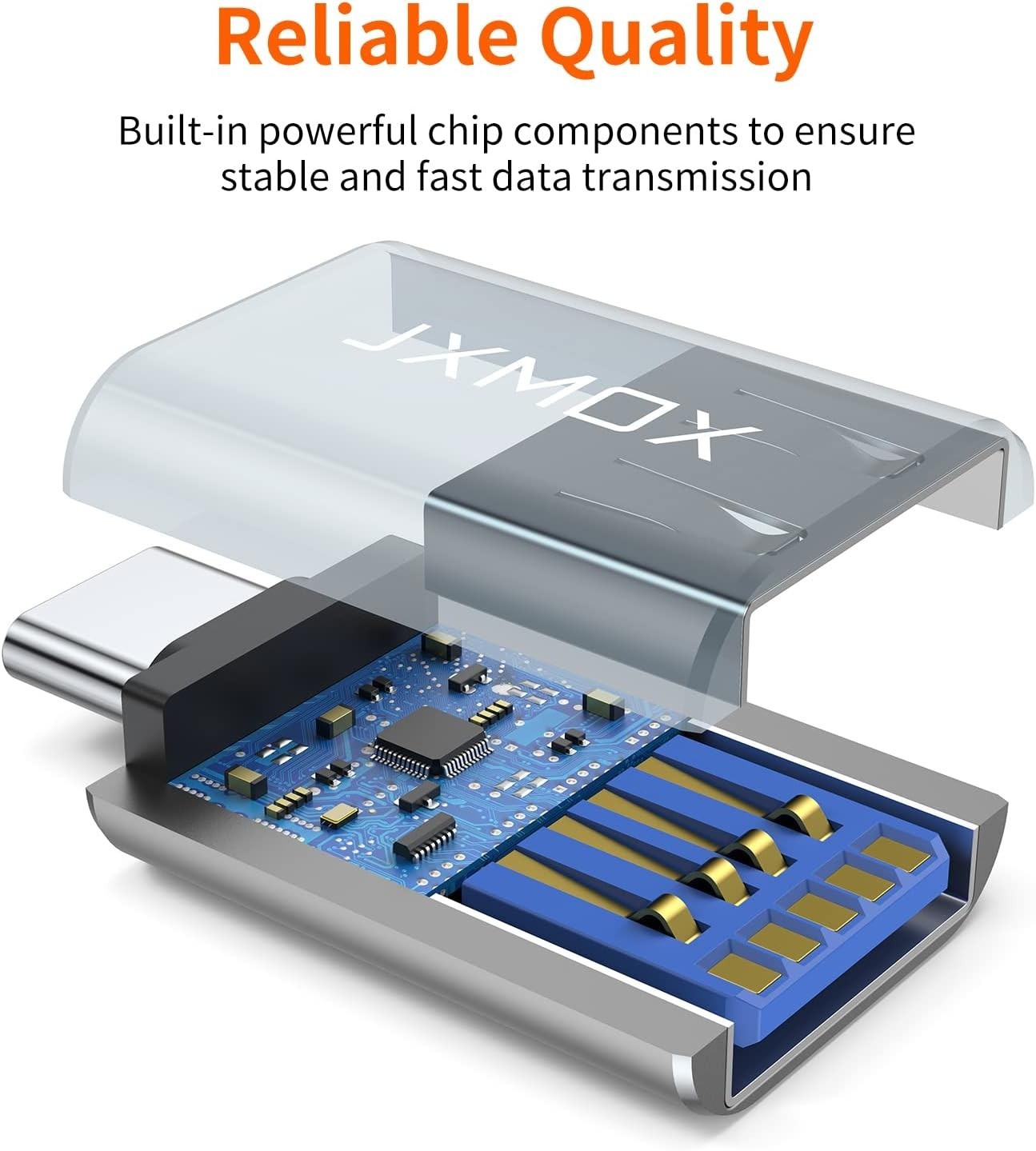 Reliable Quality

Built-in powerful chip components to ensure stable and fast data transmission

JXMOX