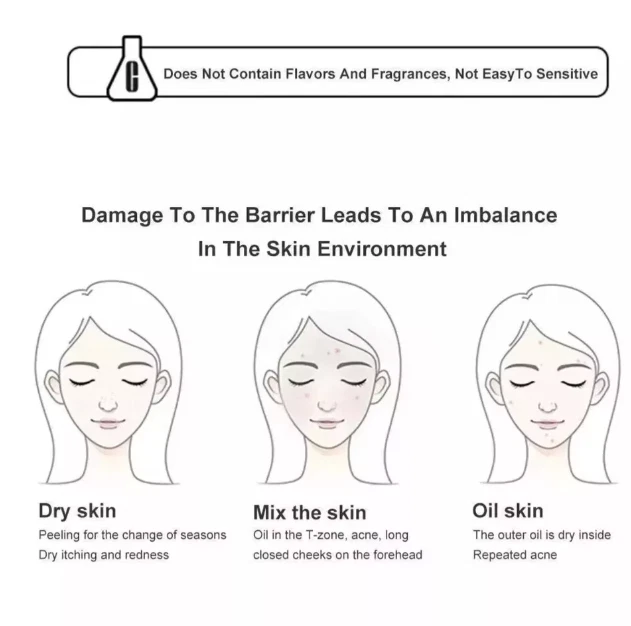 Does Not Contain Flavors And Fragrances, Not EasyTo Sensitive

Damage To The Barrier Leads To An Imbalance In The Skin Environment

Dry skin
Peeling for the change of seasons
Dry itching and redness

Mix the skin
Oil in the T-zone, acne, long closed cheeks on the forehead

Oil skin
The outer oil is dry inside
Repeated acne