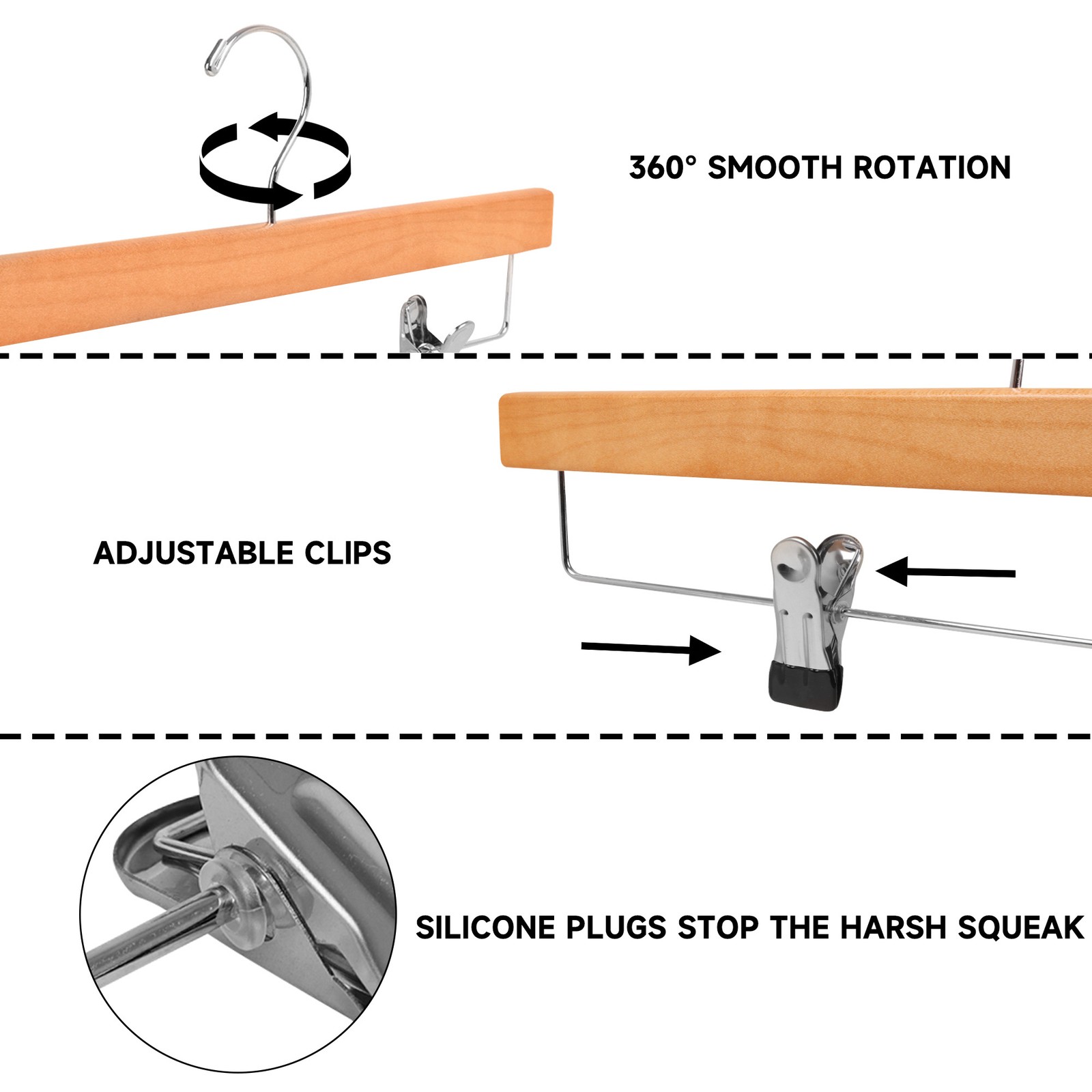 360° SMOOTH ROTATION

ADJUSTABLE CLIPS

SILICONE PLUGS STOP THE HARSH SQUEAK